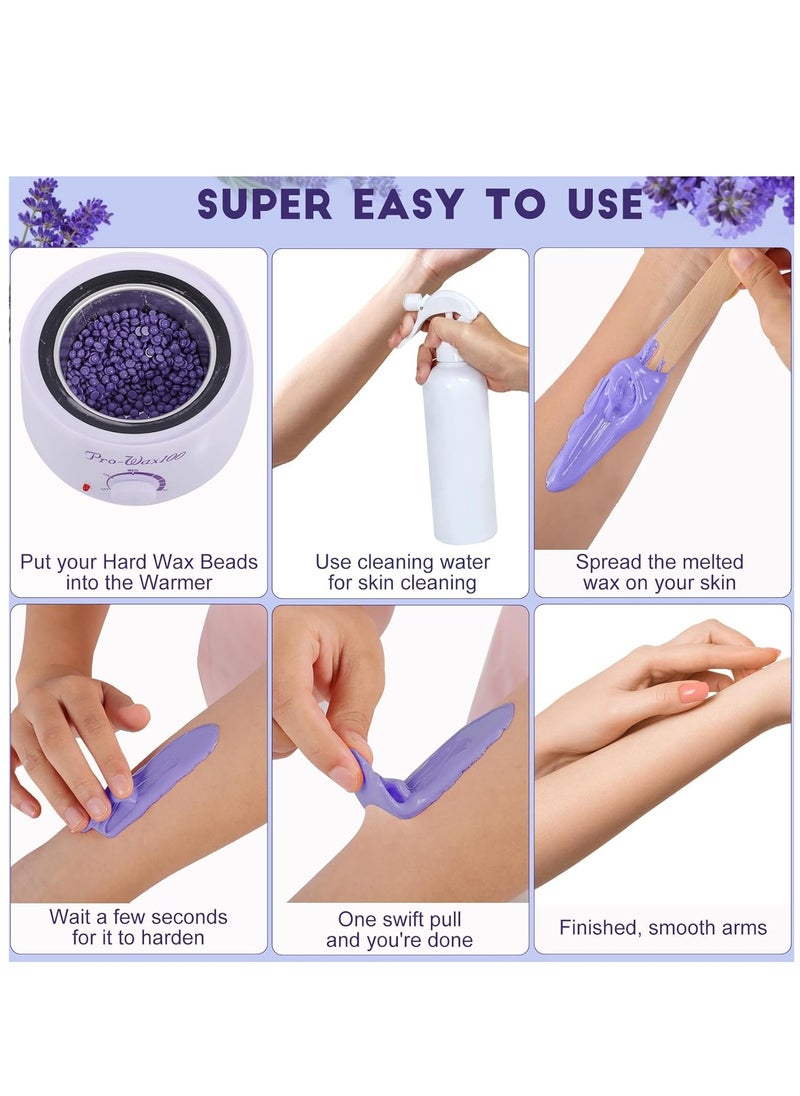 SUPER EASY TO USE

Pro-Wax100

Put your Hard Wax Beads into the Warmer

Use cleaning water for skin cleaning

Spread the melted wax on your skin

Wait a few seconds for it to harden

One swift pull and you're done

Finished, smooth arms