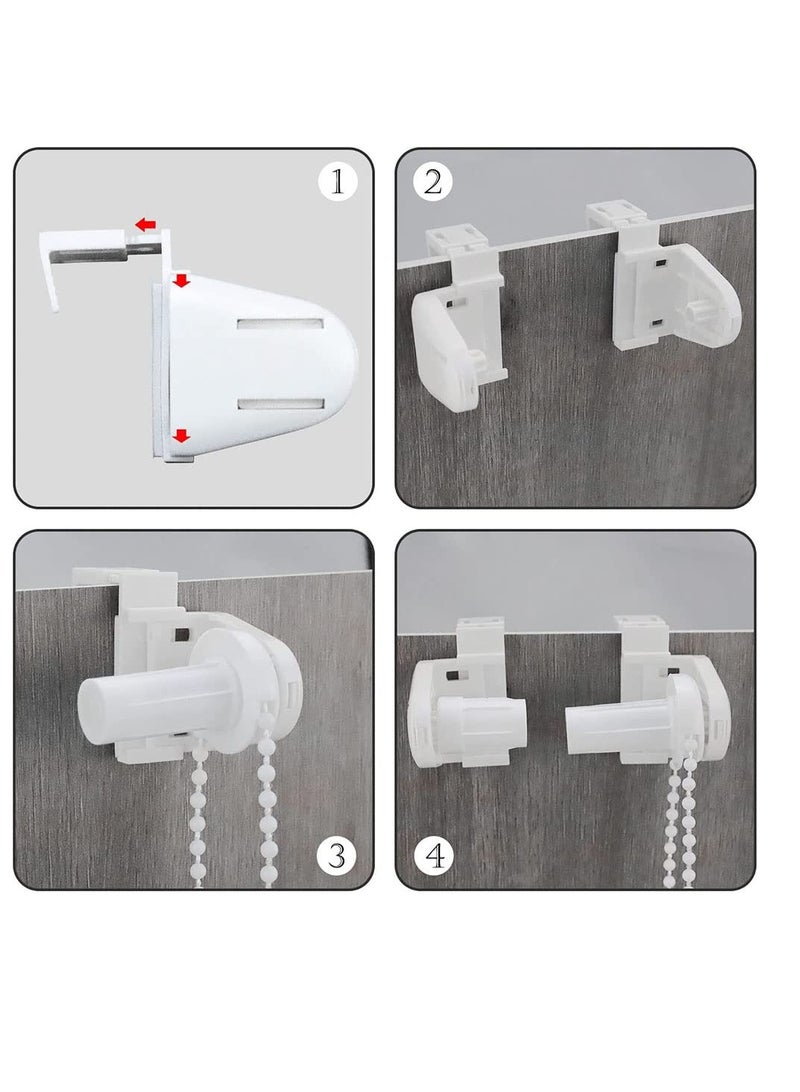 1

2

3

4