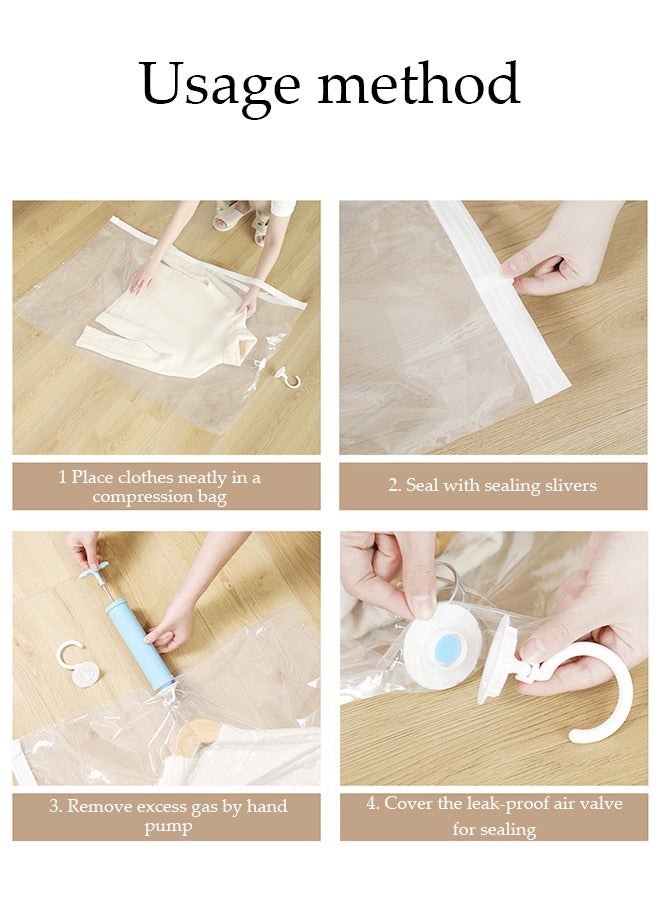 Usage method

1 Place clothes neatly in a compression bag

2. Seal with sealing slivers

3. Remove excess gas by hand pump

4. Cover the leak-proof air valve for sealing