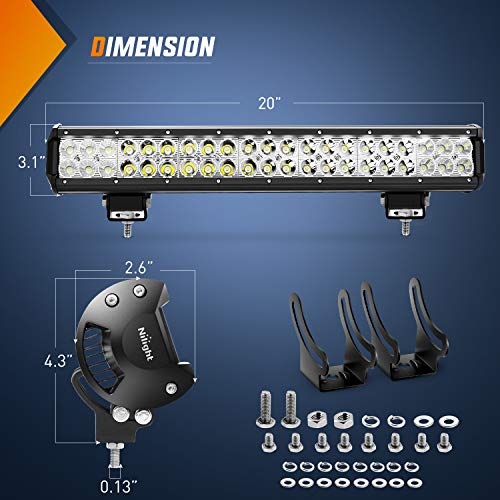 DIMENSION

20"

3.1"

2.6"

4.3"

Nilight

0.13"