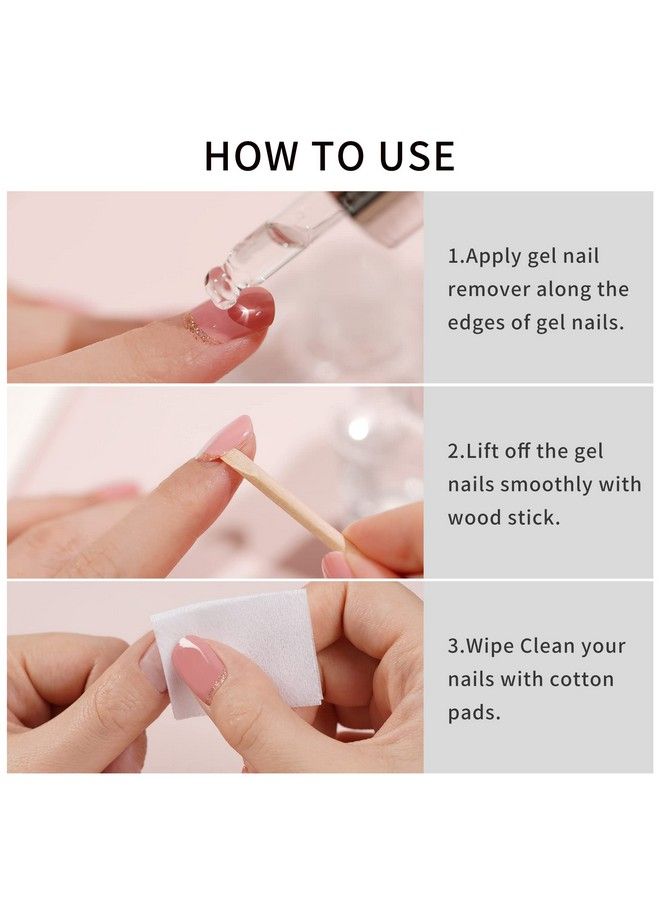 HOW TO USE

1.Apply gel nail remover along the edges of gel nails.

2.Lift off the gel nails smoothly with wood stick.

3.Wipe Clean your nails with cotton pads.