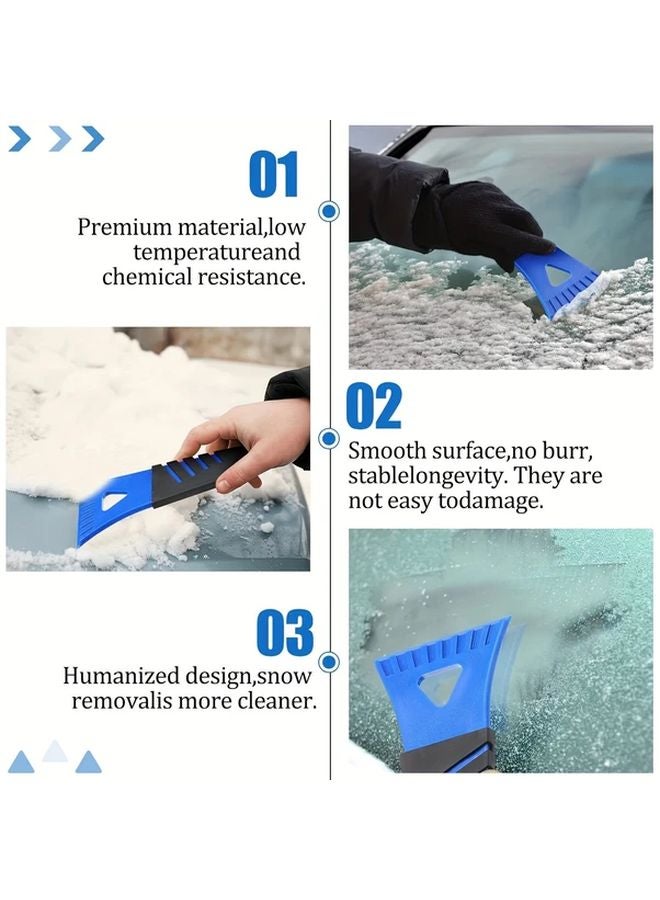 01

Premium material,low temperatureand chemical resistance.

02

Smooth surface,no burr, stablelongevity. They are not easy todamage.

03

Humanized design,snow removalis more cleaner.