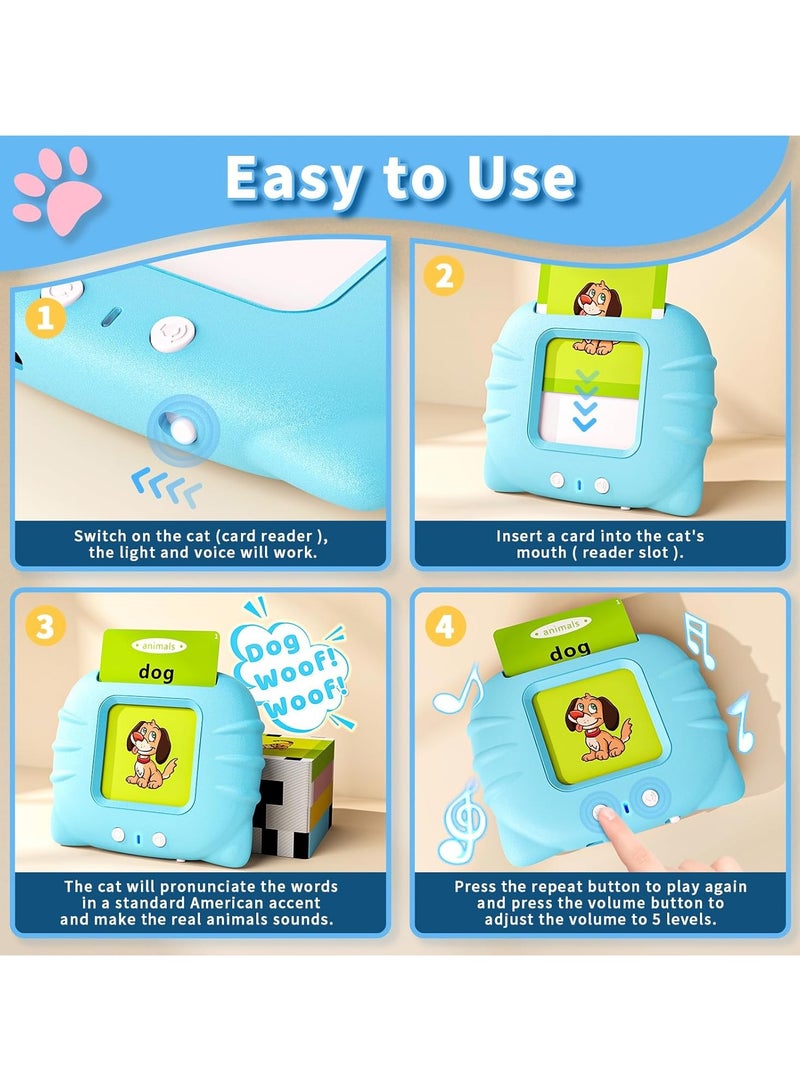 Easy to Use

1

Switch on the cat (card reader ), the light and voice will work.

2

Insert a card into the cat's mouth ( reader slot ).

3

animals

dog

Dog Woof! Woof!

The cat will pronunciate the words in a standard American accent and make the real animals sounds.

4

animals

dog

Press the repeat button to play again and press the volume button to adjust the volume to 5 levels.