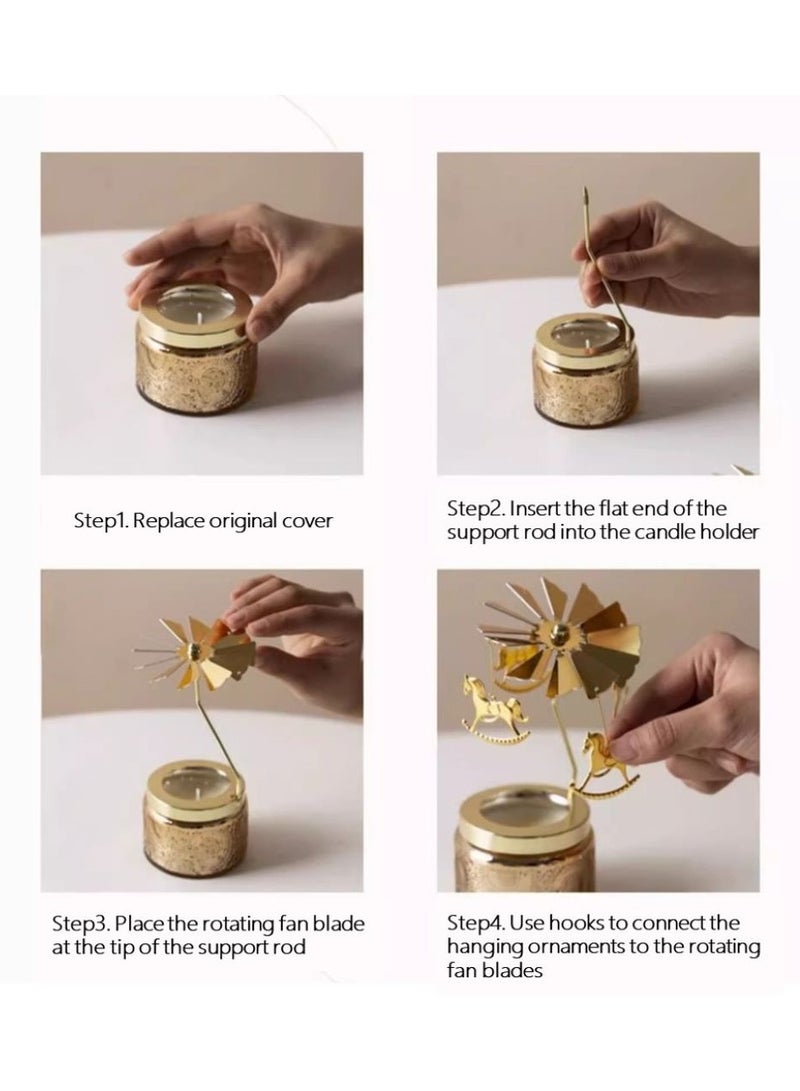 Step1. Replace original cover

Step2. Insert the flat end of the support rod into the candle holder

Step3. Place the rotating fan blade at the tip of the support rod

Step4. Use hooks to connect the hanging ornaments to the rotating fan blades