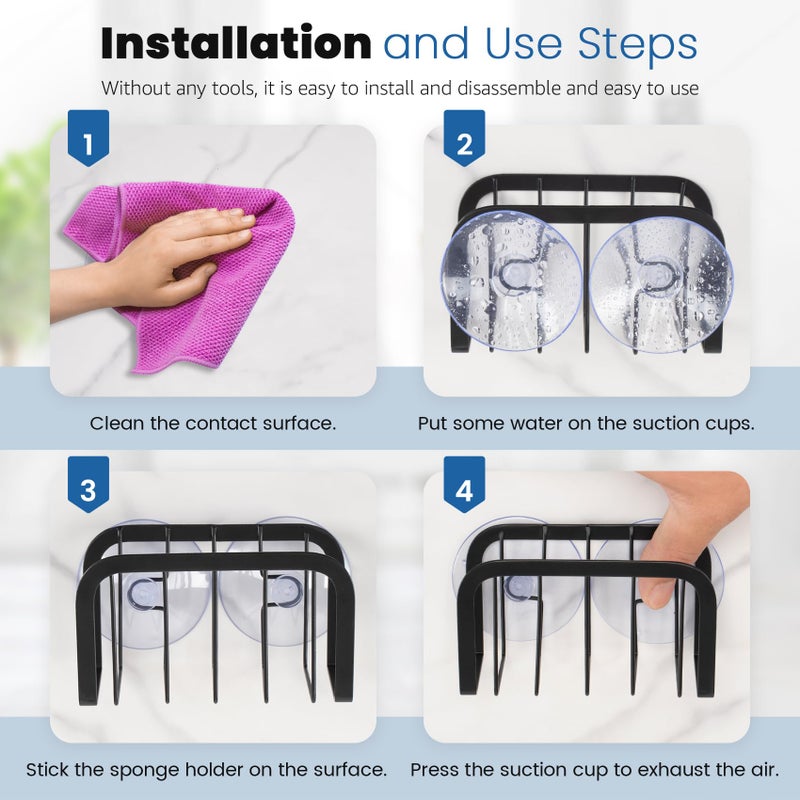 Installation and Use Steps

Without any tools, it is easy to install and disassemble and easy to use

1

Clean the contact surface.

2

Put some water on the suction cups.

3

Stick the sponge holder on the surface.

4

Press the suction cup to exhaust the air.