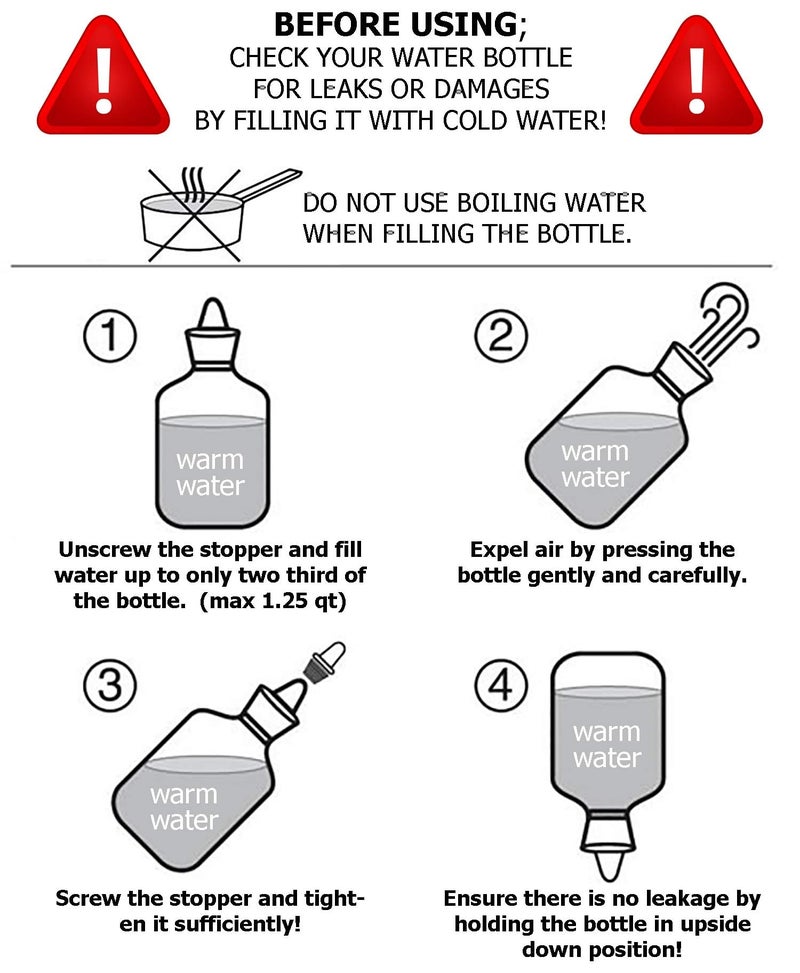 !

BEFORE USING;
CHECK YOUR WATER BOTTLE FOR LEAKS OR DAMAGES BY FILLING IT WITH COLD WATER!

!

DO NOT USE BOILING WATER WHEN FILLING THE BOTTLE.

1

warm water

Unscrew the stopper and fill water up to only two third of the bottle. (max 1.25 qt)

2

warm water

Expel air by pressing the bottle gently and carefully.

3

warm water

Screw the stopper and tighten it sufficiently!

4

warm water

Ensure there is no leakage by holding the bottle in upside down position!