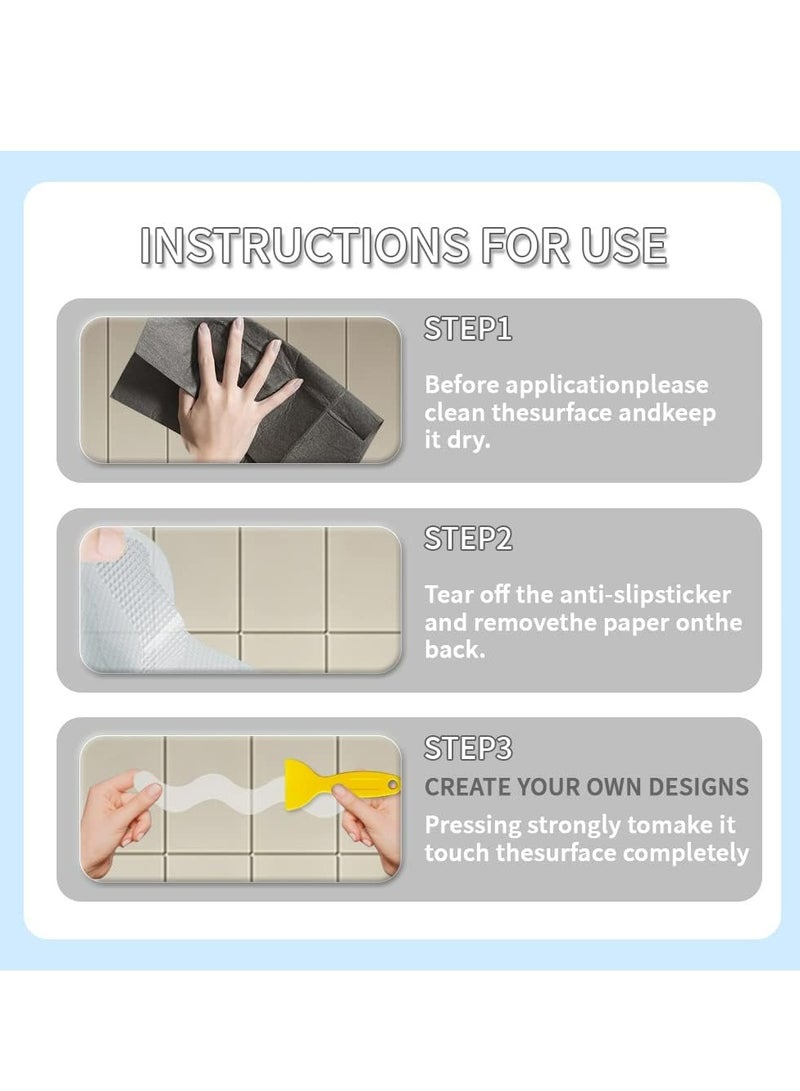 INSTRUCTIONS FOR USE

STEP1

Before applicationplease clean thesurface andkeep it dry.

STEP2

Tear off the anti-slipsticker and removethe paper onthe back.

STEP3

CREATE YOUR OWN DESIGNS

Pressing strongly tomake it touch thesurface completely