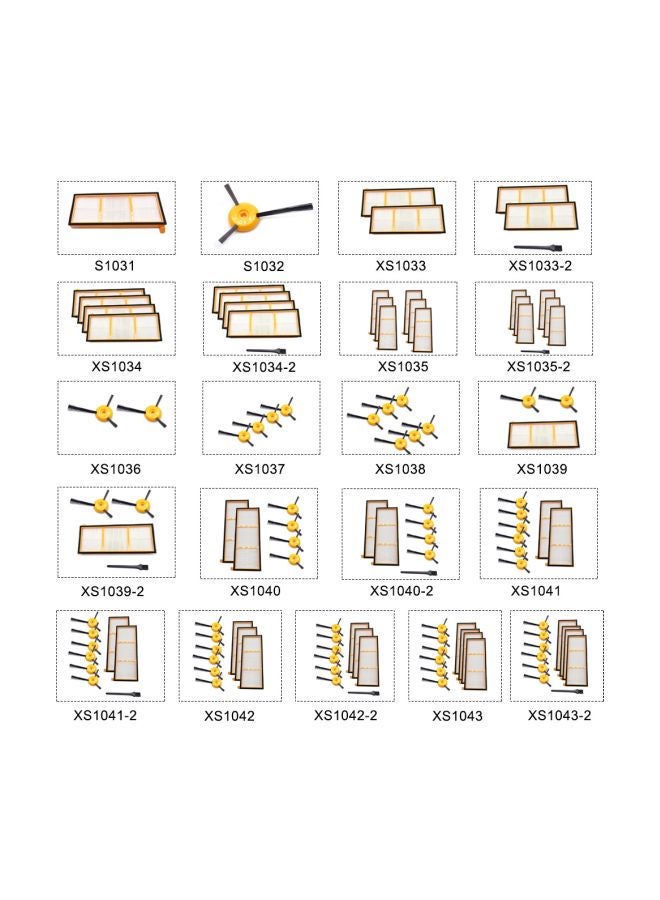 S1031
S1032
XS1033
XS1033-2
XS1034
XS1034-2
XS1035
XS1035-2
XS1036
XS1037
XS1038
XS1039
XS1039-2
XS1040
XS1040-2
XS1041
XS1041-2
XS1042
XS1042-2
XS1043
XS1043-2