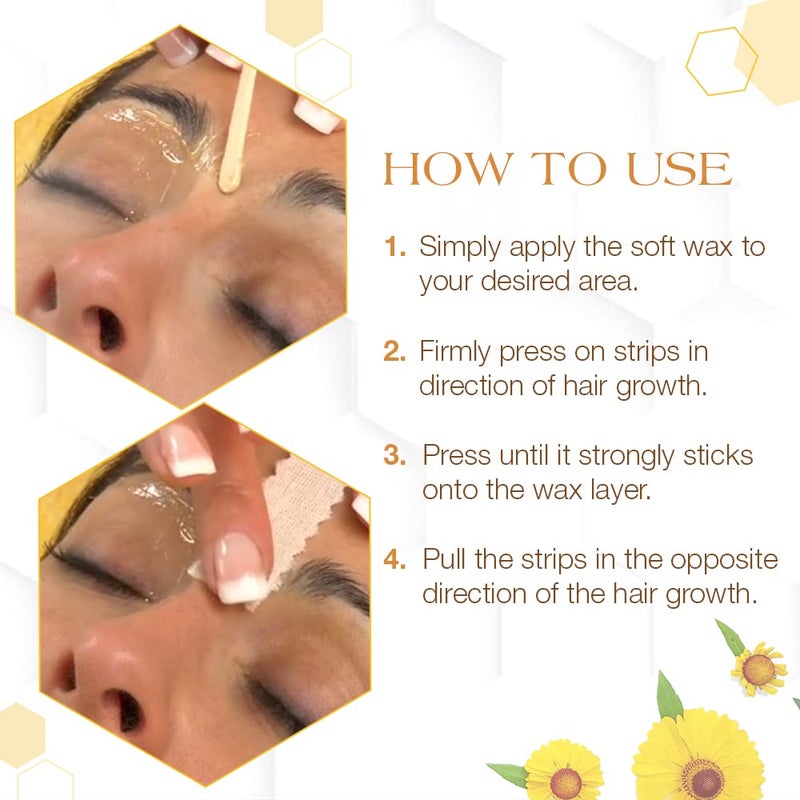 HOW TO USE

1. Simply apply the soft wax to your desired area.

2. Firmly press on strips in direction of hair growth.

3. Press until it strongly sticks onto the wax layer.

4. Pull the strips in the opposite direction of the hair growth.