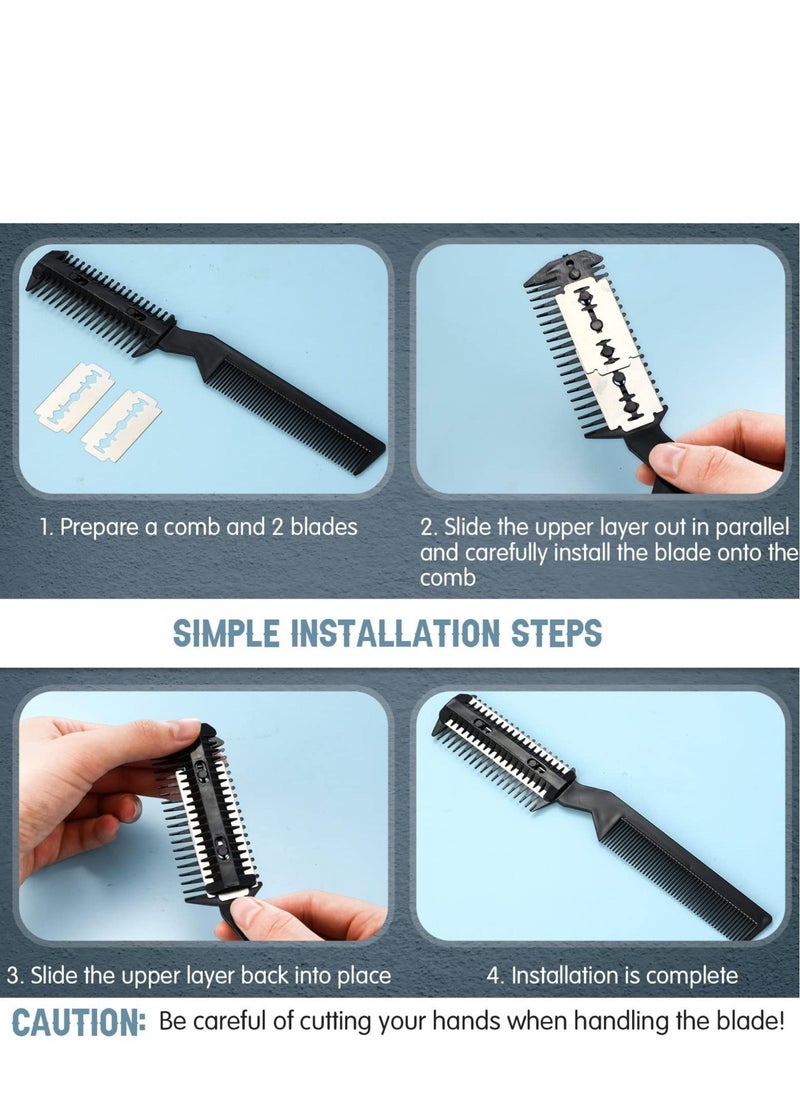 1. Prepare a comb and 2 blades

2. Slide the upper layer out in parallel and carefully install the blade onto the comb

SIMPLE INSTALLATION STEPS

3. Slide the upper layer back into place

4. Installation is complete

CAUTION: Be careful of cutting your hands when handling the blade!