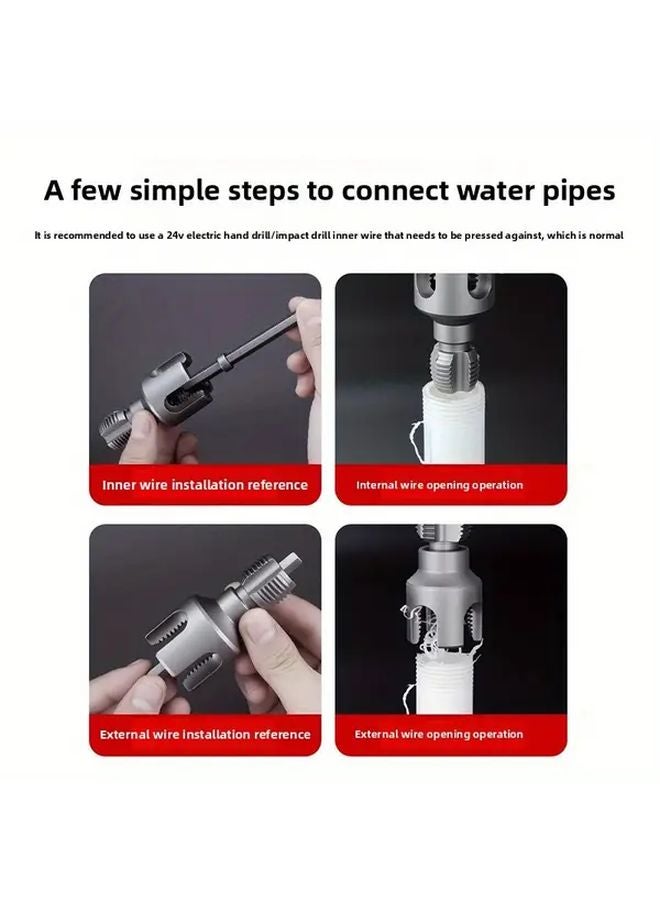 A few simple steps to connect water pipes

It is recommended to use a 24v electric hand drill/impact drill inner wire that needs to be pressed against, which is normal

Inner wire installation reference

Internal wire opening operation

External wire installation reference

External wire opening operation