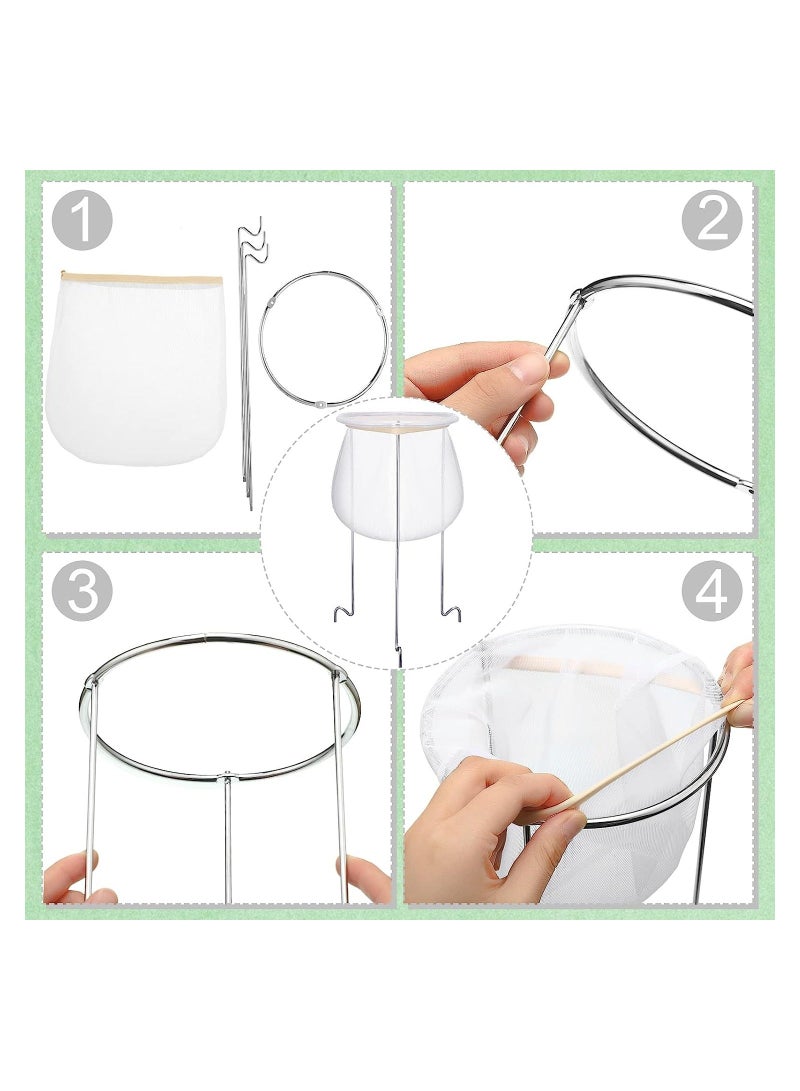 1

2

3

4