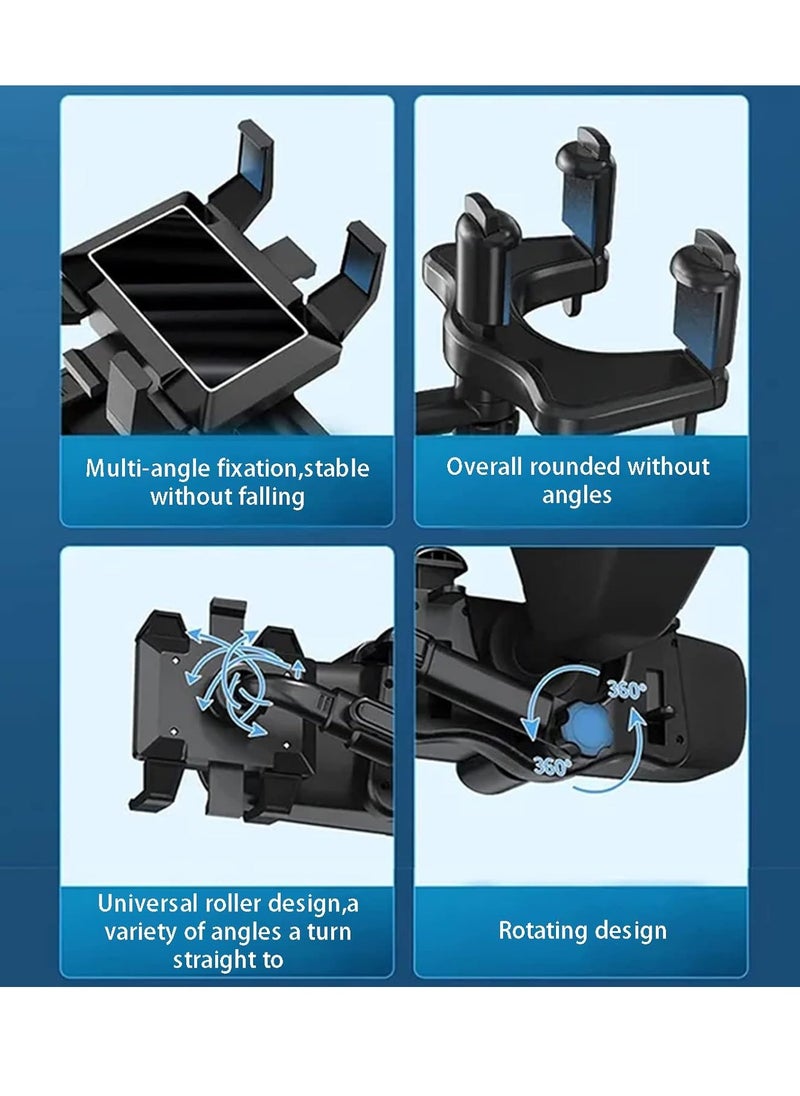 Multi-angle fixation,stable without falling

Overall rounded without angles

Universal roller design,a variety of angles a turn straight to

360°

360°

Rotating design