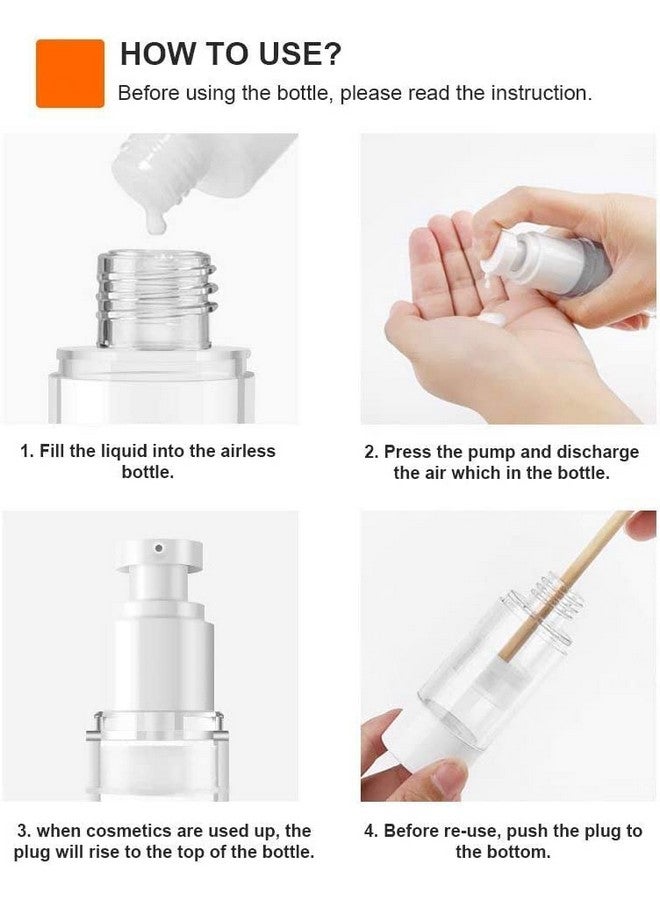 HOW TO USE?
Before using the bottle, please read the instruction.

1. Fill the liquid into the airless bottle.

2. Press the pump and discharge the air which in the bottle.

3. when cosmetics are used up, the plug will rise to the top of the bottle.

4. Before re-use, push the plug to the bottom.