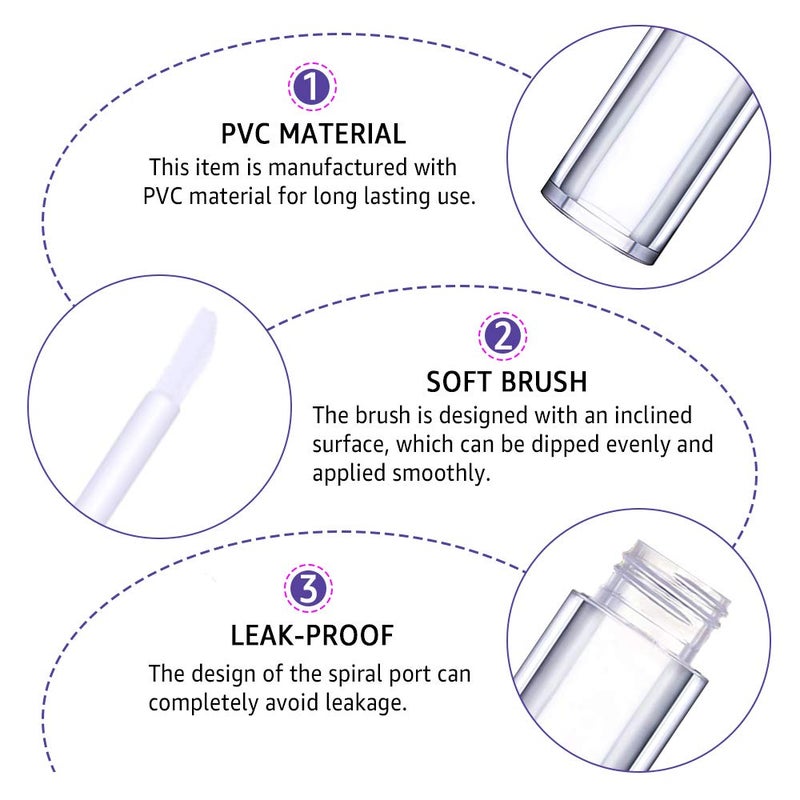 1

PVC MATERIAL

This item is manufactured with PVC material for long lasting use.

2

SOFT BRUSH

The brush is designed with an inclined surface, which can be dipped evenly and applied smoothly.

3

LEAK-PROOF

The design of the spiral port can completely avoid leakage.