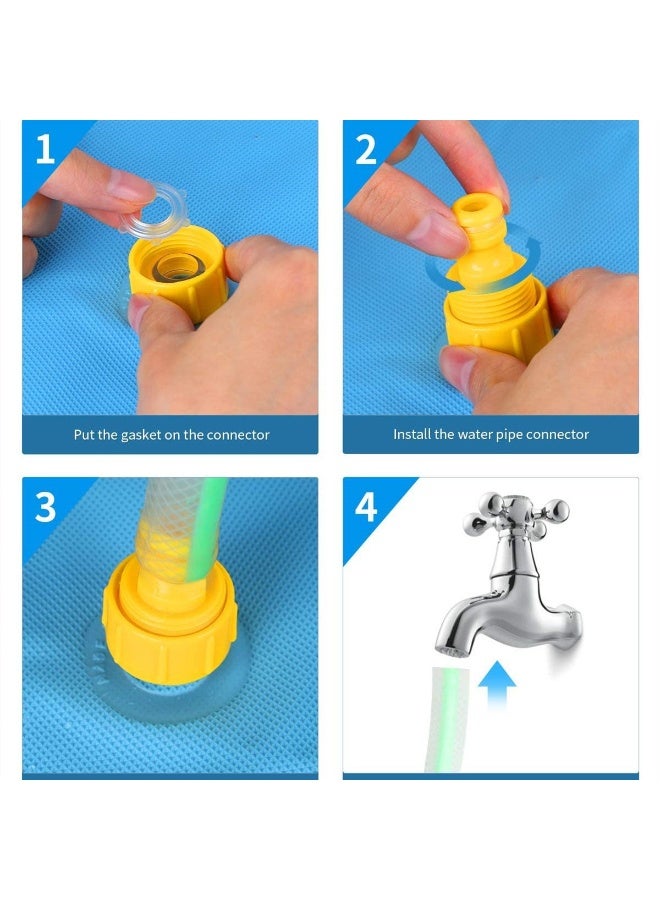 1

Put the gasket on the connector

2

Install the water pipe connector

3

4