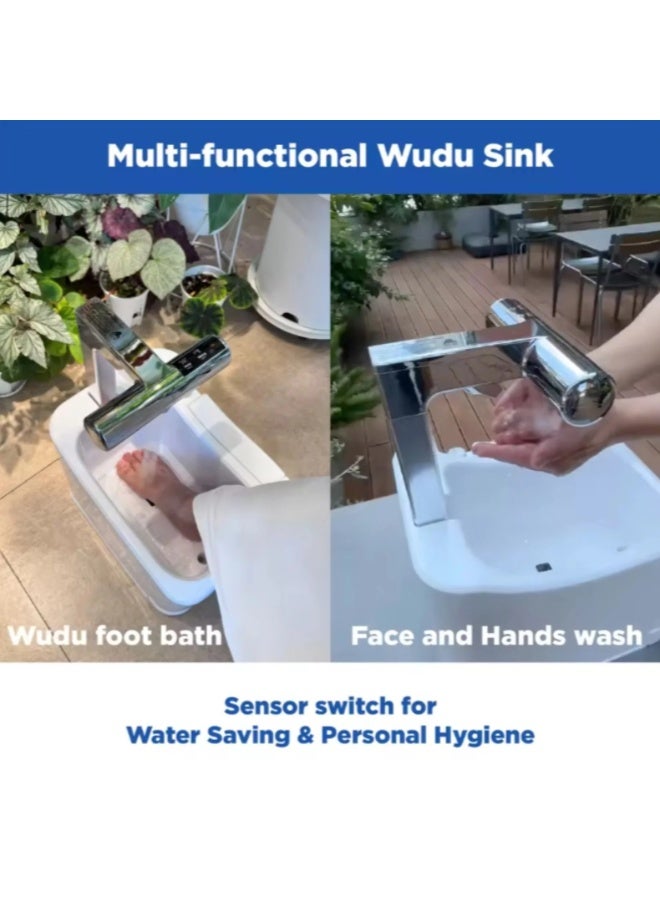 Multi-functional Wudu Sink

Wudu foot bath

Face and Hands wash

Sensor switch for
Water Saving & Personal Hygiene