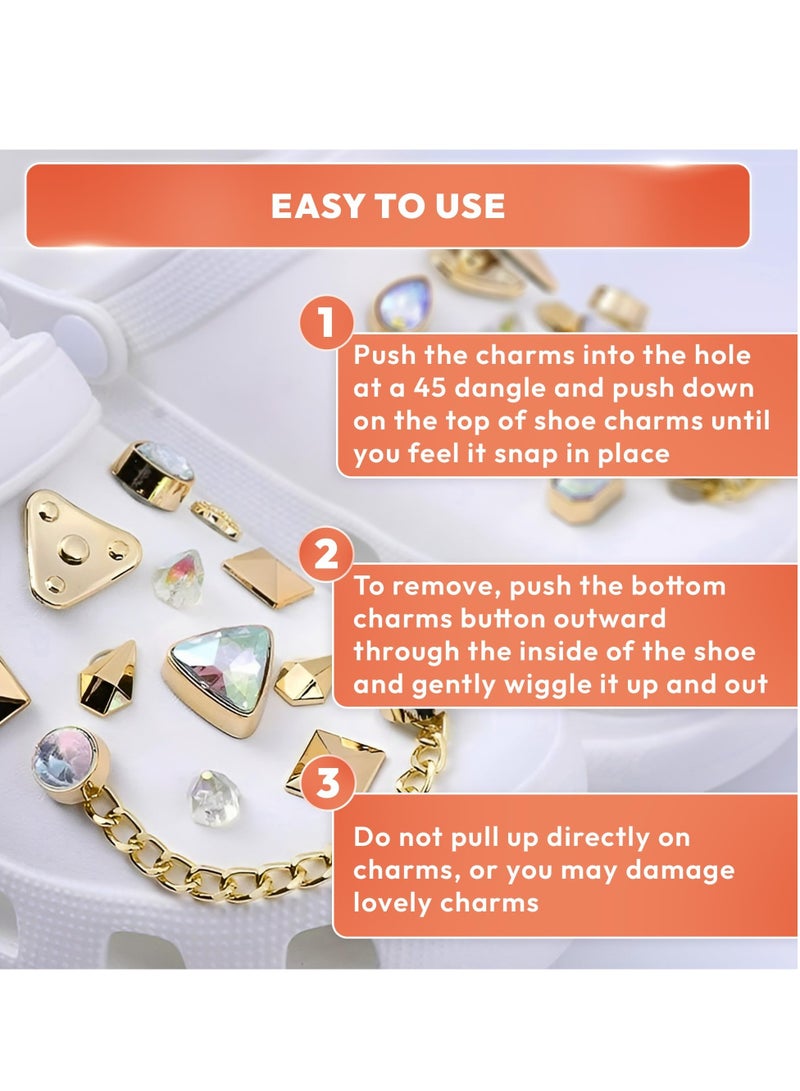 EASY TO USE

1

Push the charms into the hole at a 45 dangle and push down on the top of shoe charms until you feel it snap in place

2

To remove, push the bottom charms button outward through the inside of the shoe and gently wiggle it up and out

3

Do not pull up directly on charms, or you may damage lovely charms