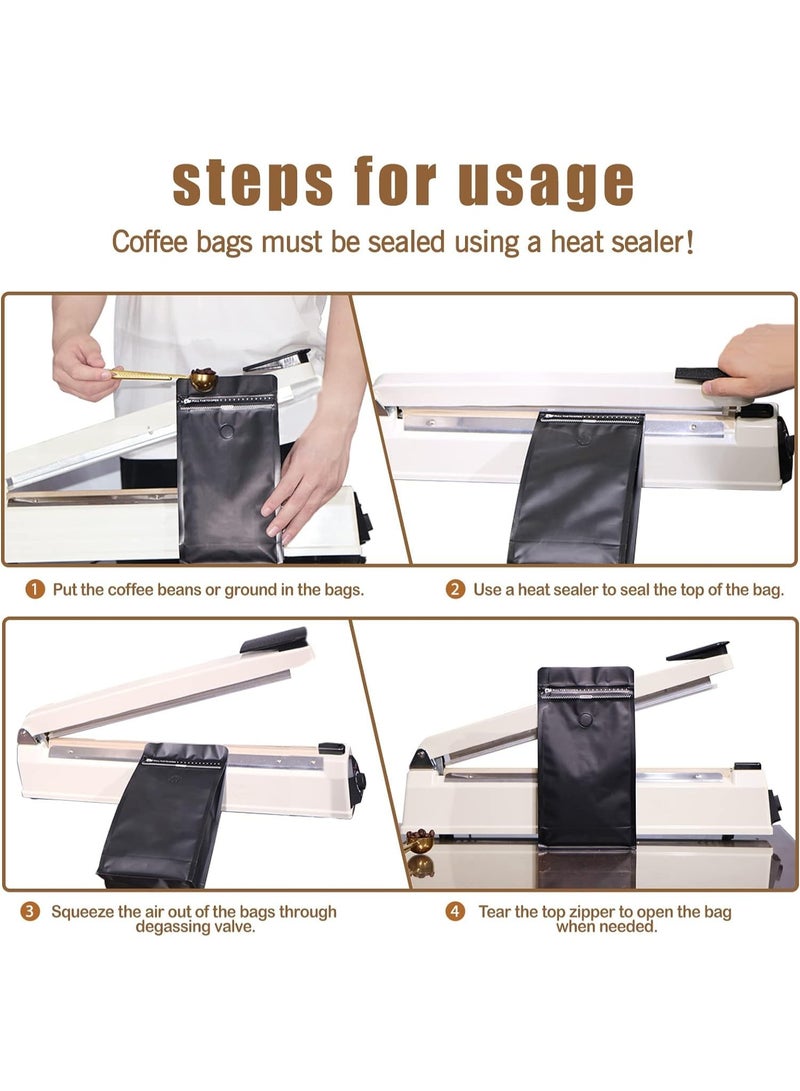 steps for usage

Coffee bags must be sealed using a heat sealer!

1 Put the coffee beans or ground in the bags.

2 Use a heat sealer to seal the top of the bag.

3 Squeeze the air out of the bags through degassing valve.

4 Tear the top zipper to open the bag when needed.