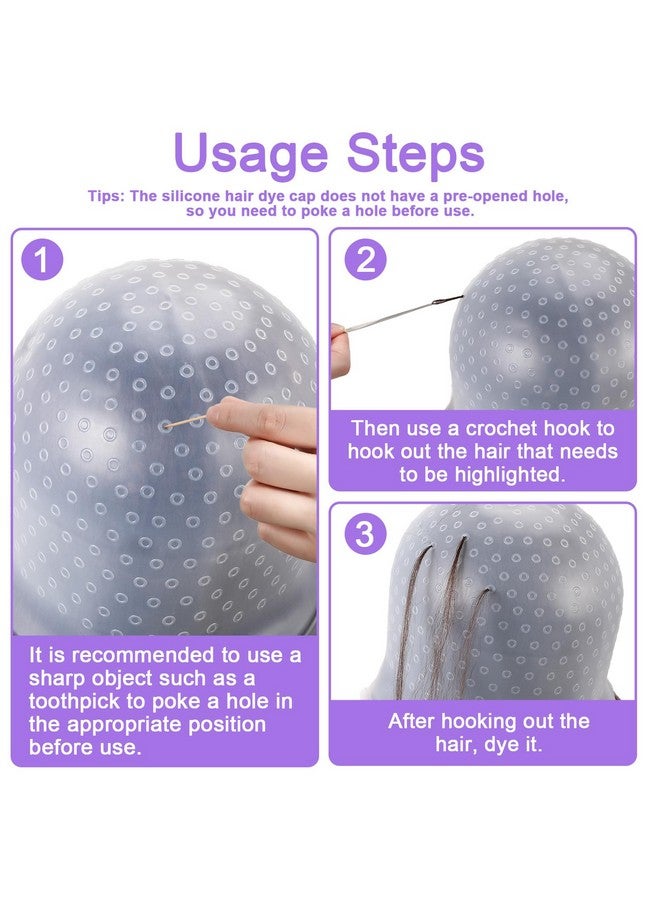 Usage Steps

Tips: The silicone hair dye cap does not have a pre-opened hole, so you need to poke a hole before use.

1

It is recommended to use a sharp object such as a toothpick to poke a hole in the appropriate position before use.

2

Then use a crochet hook to hook out the hair that needs to be highlighted.

3

After hooking out the hair, dye it.