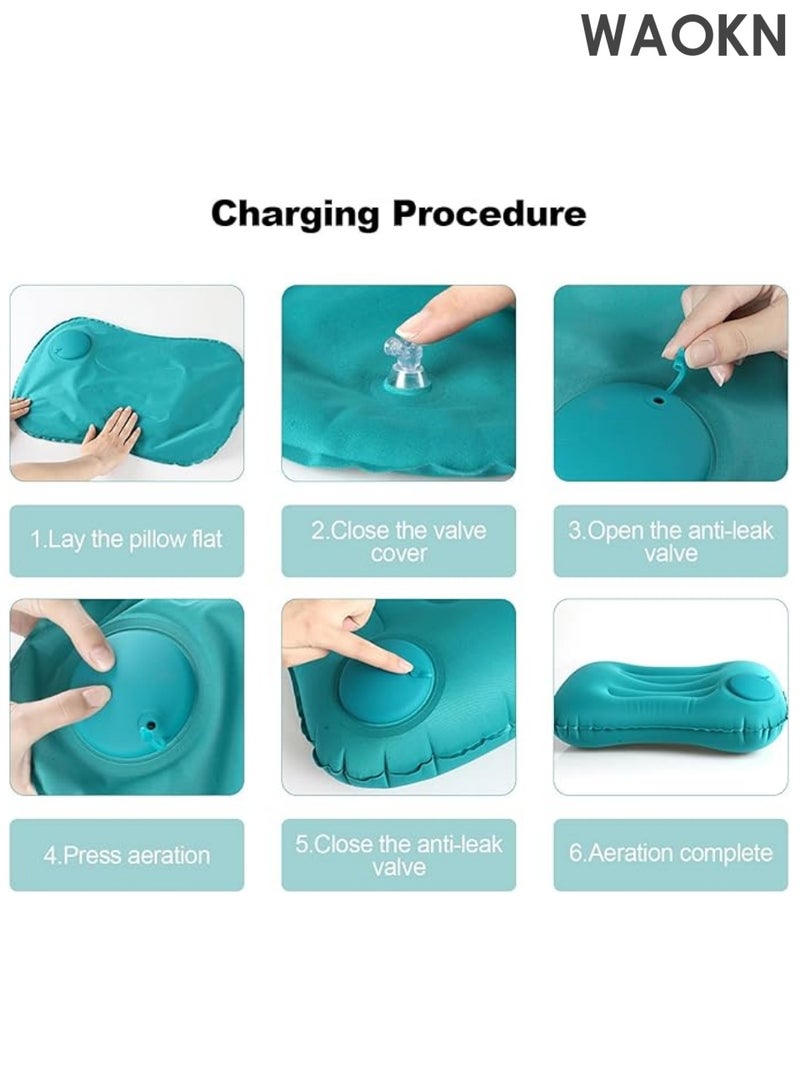 WAOKN

Charging Procedure

1.Lay the pillow flat

2.Close the valve cover

3.Open the anti-leak valve

4.Press aeration

5.Close the anti-leak valve

6.Aeration complete