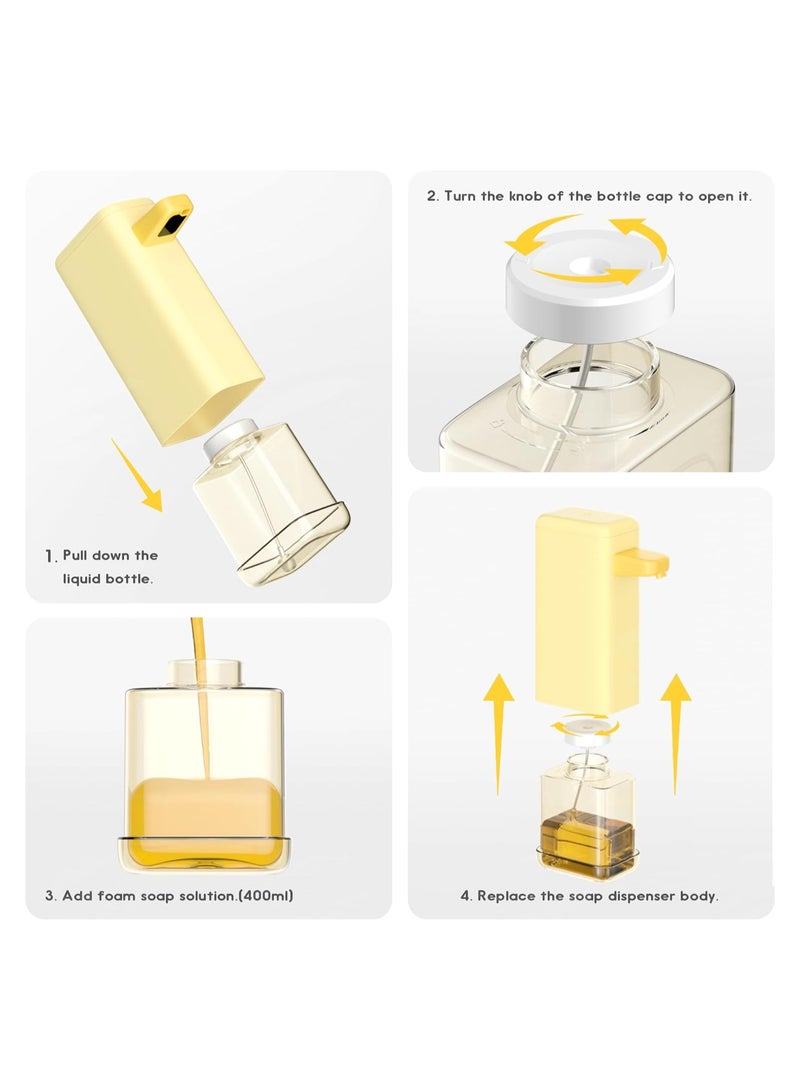 1. Pull down the liquid bottle.

2. Turn the knob of the bottle cap to open it.

3. Add foam soap solution.(400ml)

4. Replace the soap dispenser body.