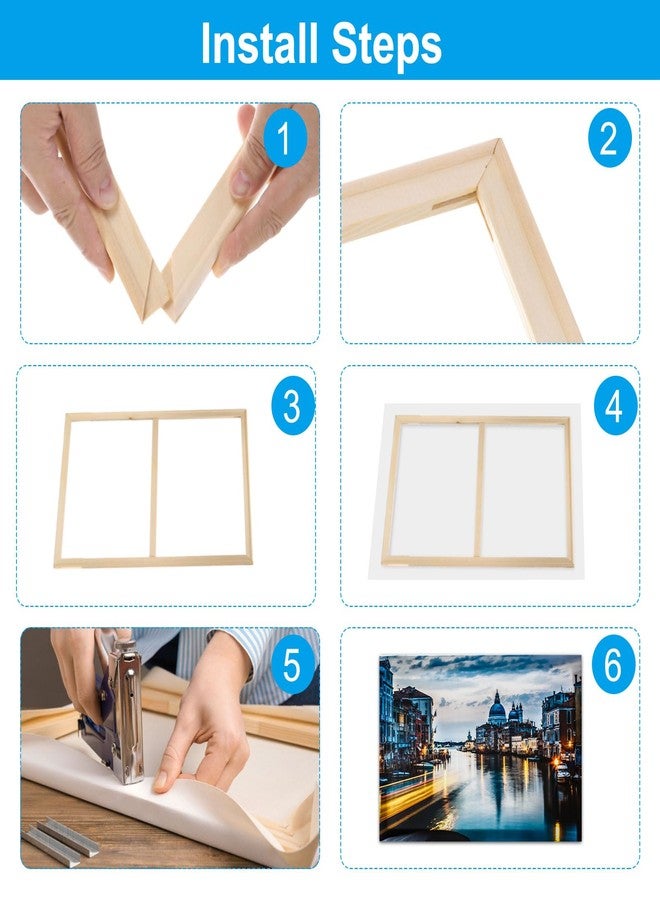 Install Steps

1

2

3

4

5

6