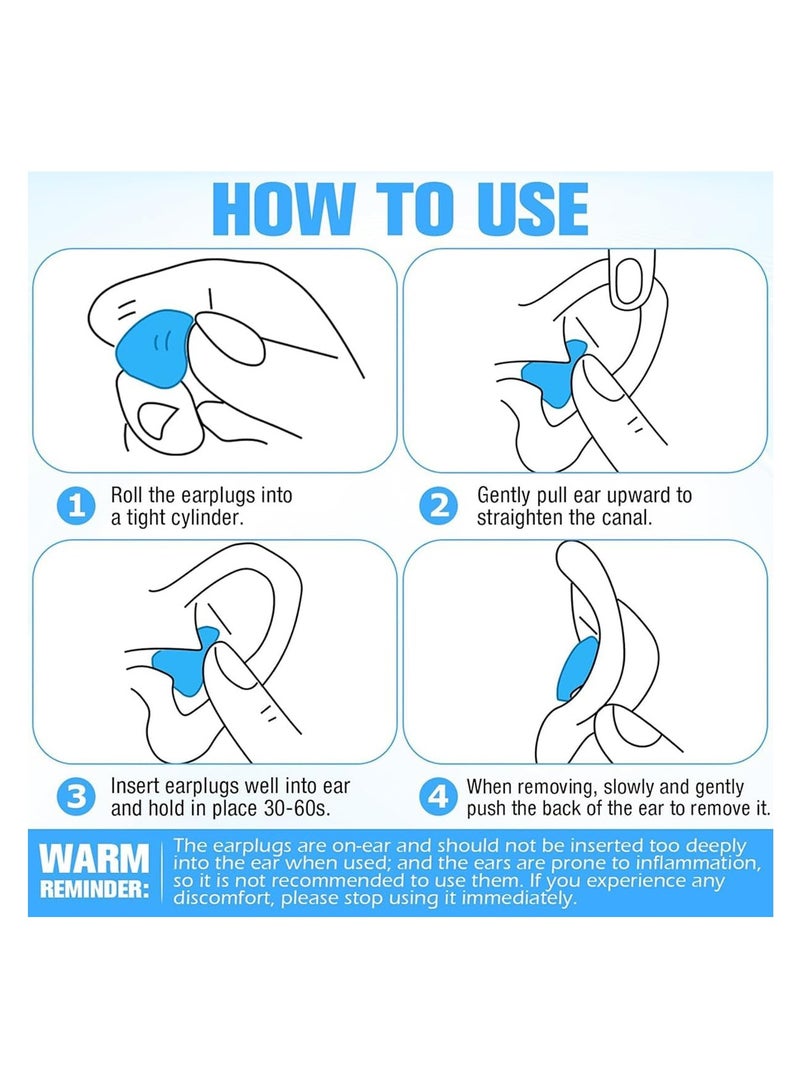 HOW TO USE

1 Roll the earplugs into a tight cylinder.

2 Gently pull ear upward to straighten the canal.

3 Insert earplugs well into ear and hold in place 30-60s.

4 When removing, slowly and gently push the back of the ear to remove it.

WARM REMINDER: The earplugs are on-ear and should not be inserted too deeply into the ear when used; and the ears are prone to inflammation, so it is not recommended to use them. If you experience any discomfort, please stop using it immediately.