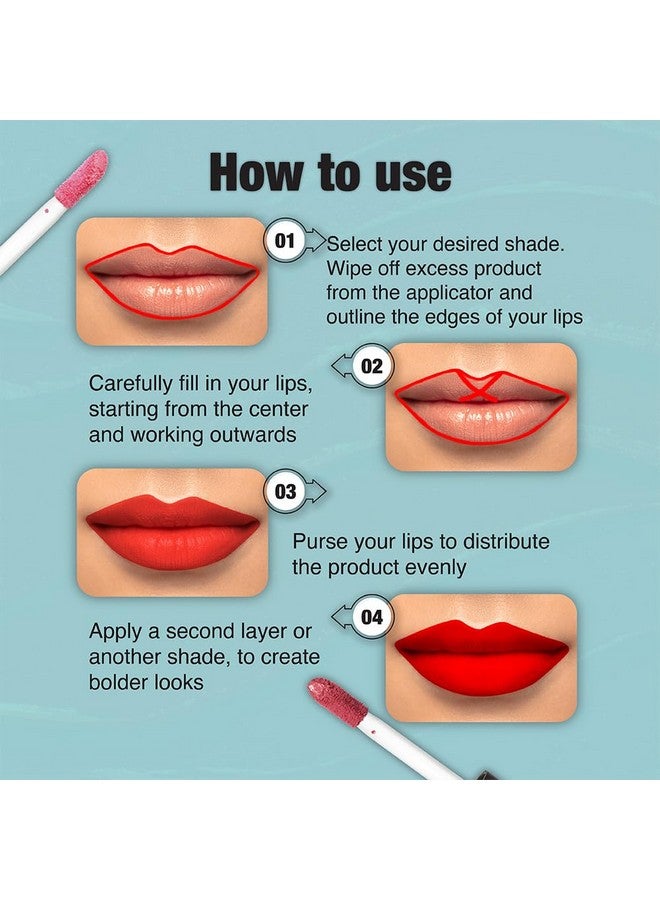 How to use

01

Select your desired shade. Wipe off excess product from the applicator and outline the edges of your lips

02

Carefully fill in your lips, starting from the center and working outwards

03

Purse your lips to distribute the product evenly

04

Apply a second layer or another shade, to create bolder looks