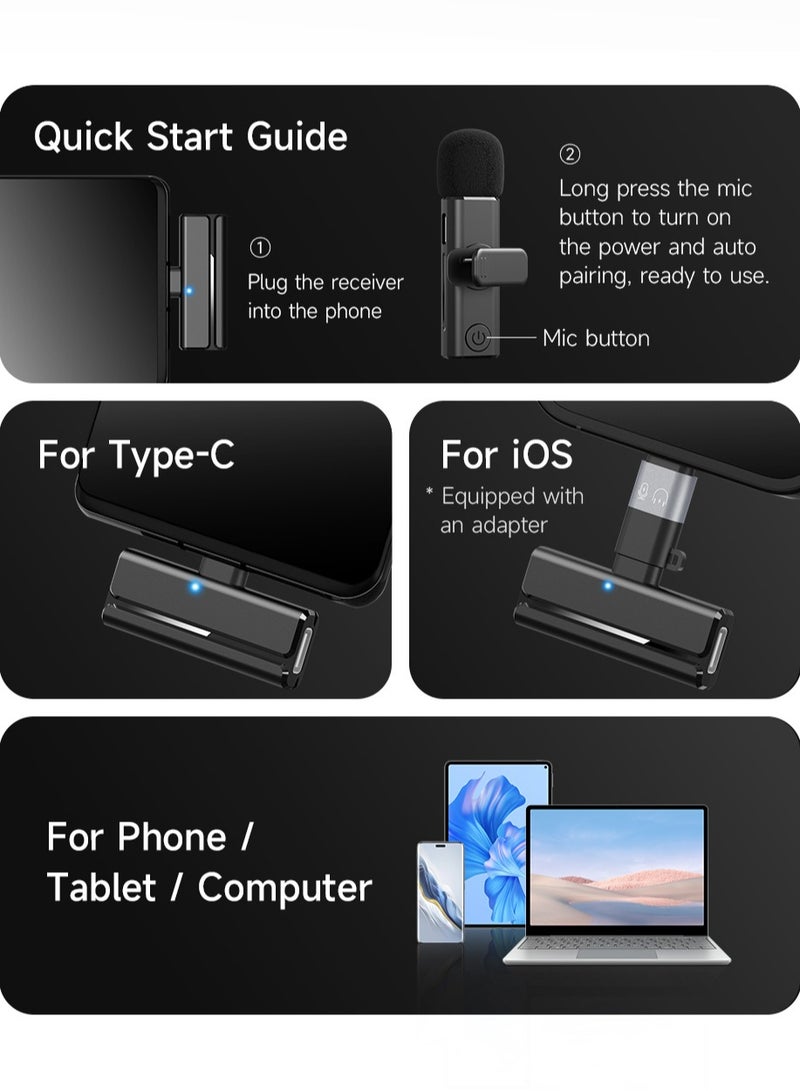 Quick Start Guide

①
Plug the receiver into the phone

②
Long press the mic button to turn on the power and auto pairing, ready to use.

Mic button

For Type-C

For iOS
* Equipped with an adapter

For Phone / Tablet / Computer