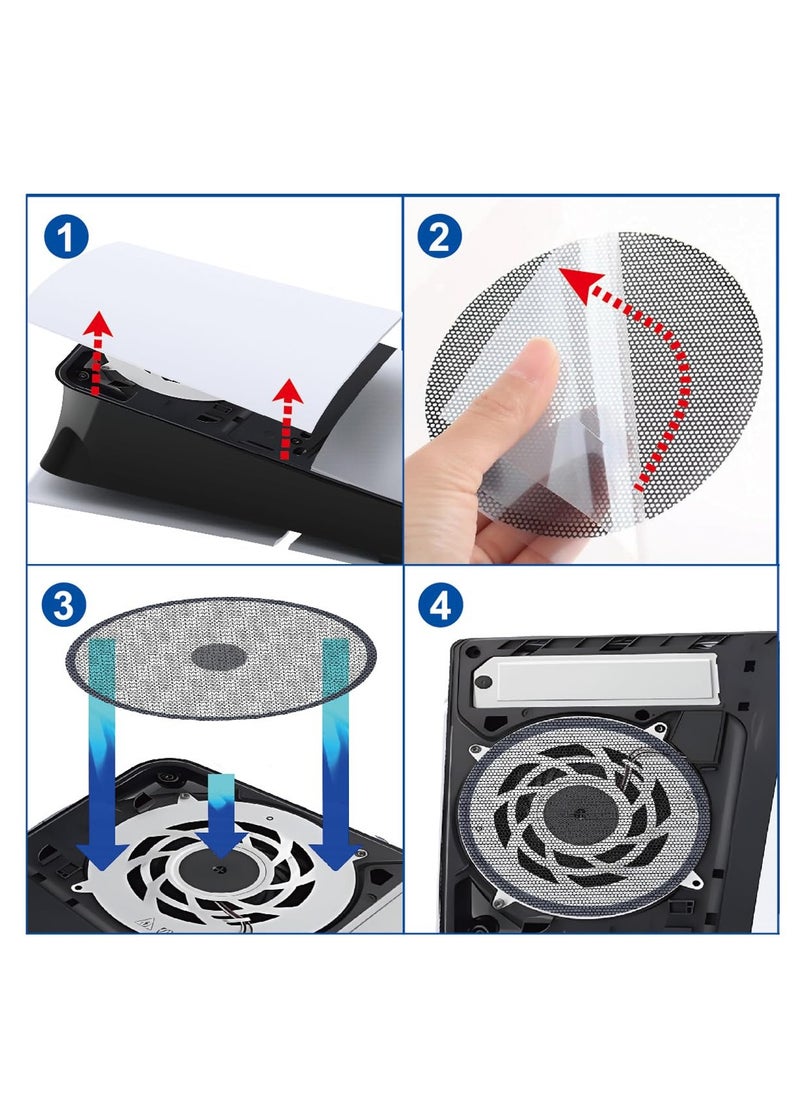 1

2

3

4