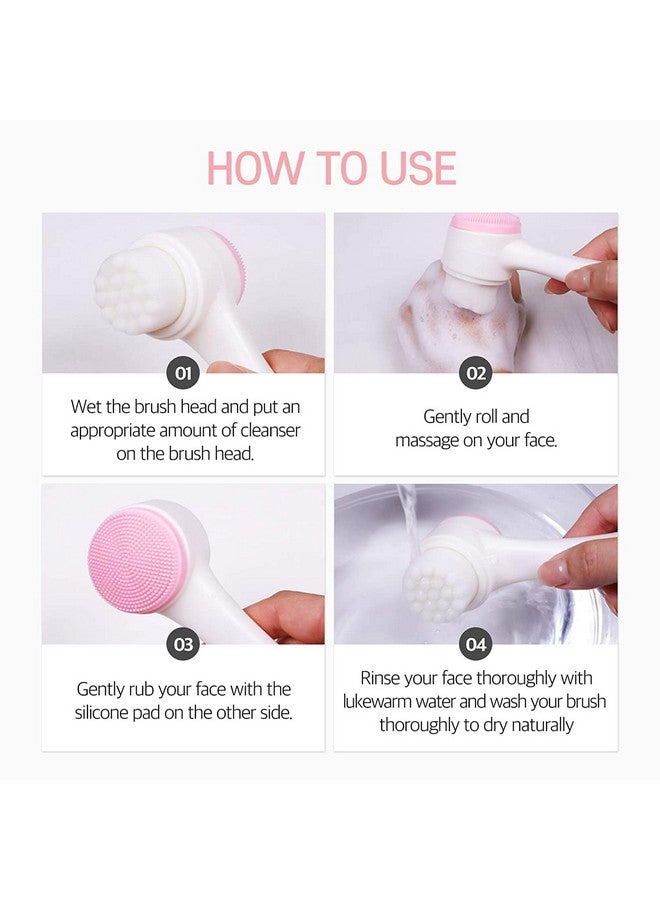 HOW TO USE

01

Wet the brush head and put an appropriate amount of cleanser on the brush head.

02

Gently roll and massage on your face.

03

Gently rub your face with the silicone pad on the other side.

04

Rinse your face thoroughly with lukewarm water and wash your brush thoroughly to dry naturally