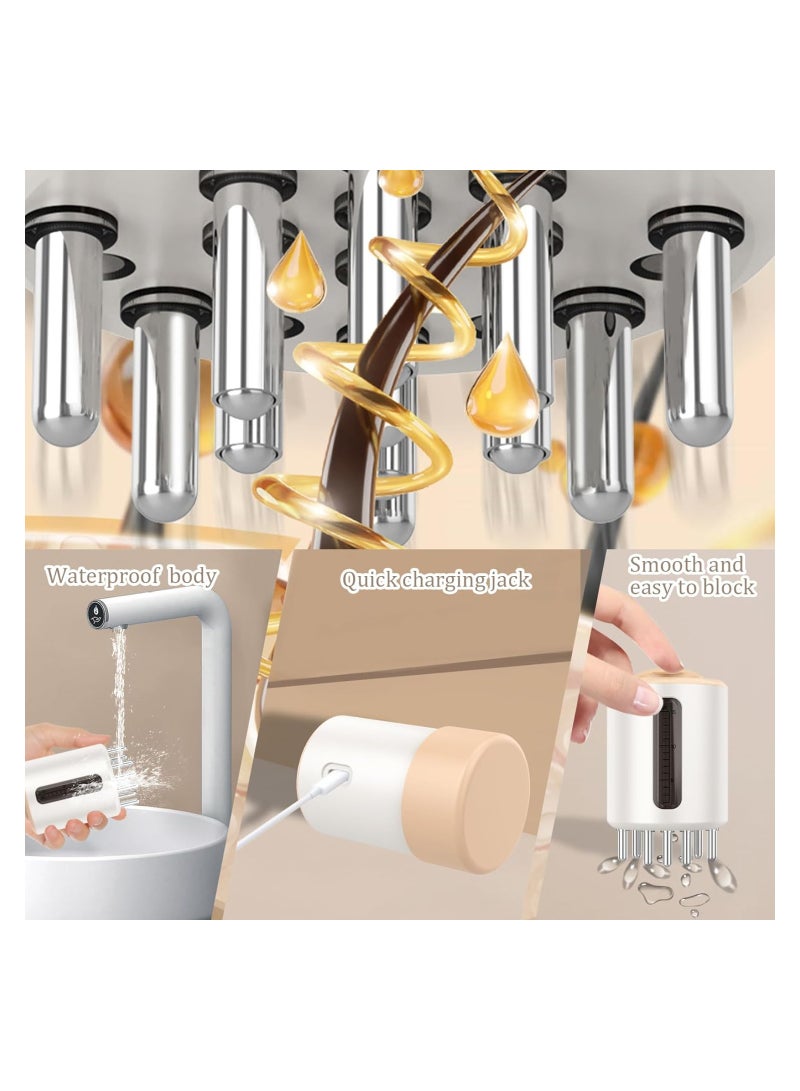 Waterproof body

Quick charging jack

Smooth and easy to block