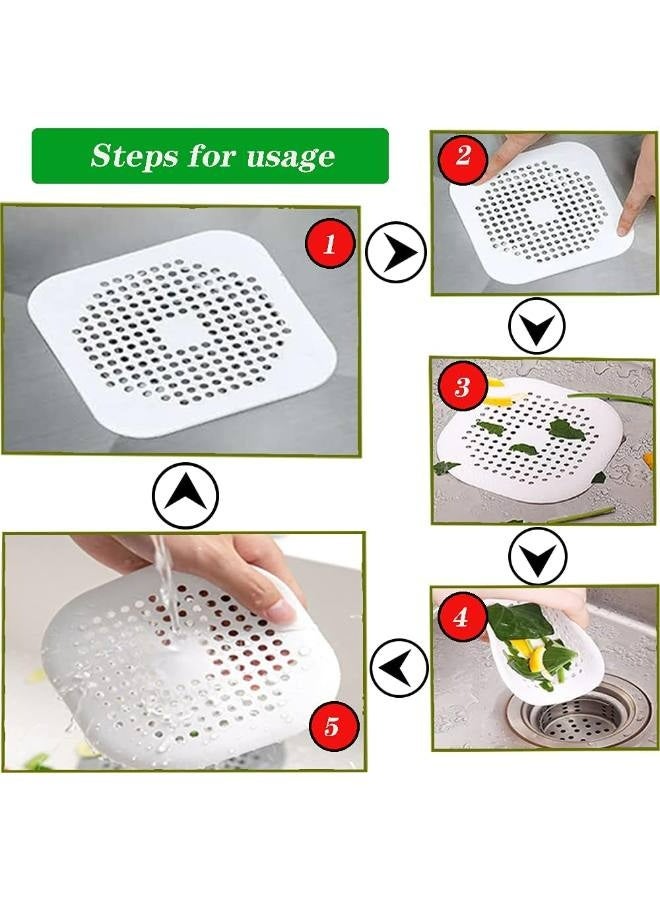 Steps for usage

1

2

3

4

5