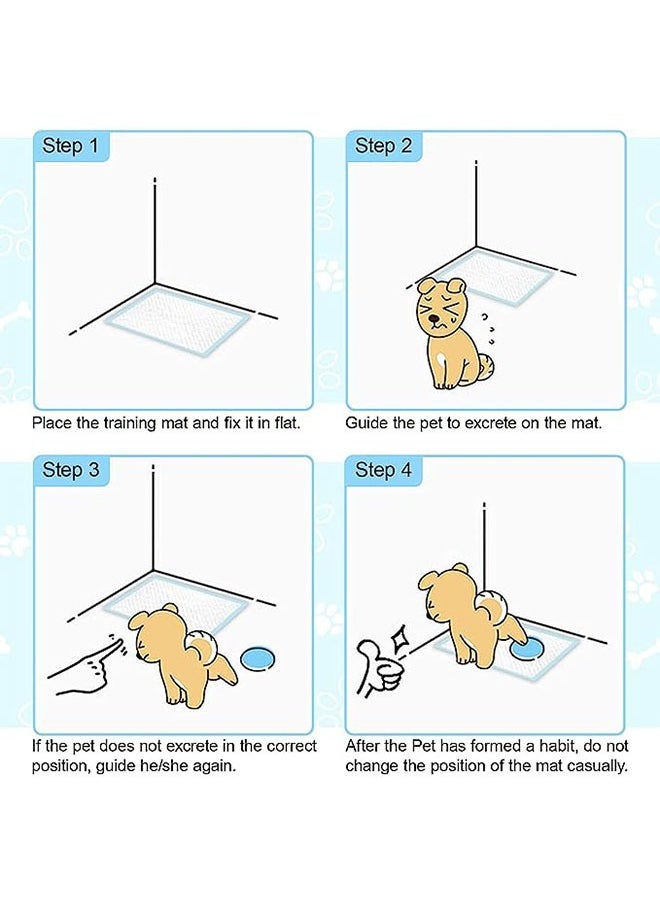 Step 1

Place the training mat and fix it in flat.

Step 2

Guide the pet to excrete on the mat.

Step 3

If the pet does not excrete in the correct position, guide he/she again.

Step 4

After the Pet has formed a habit, do not change the position of the mat casually.