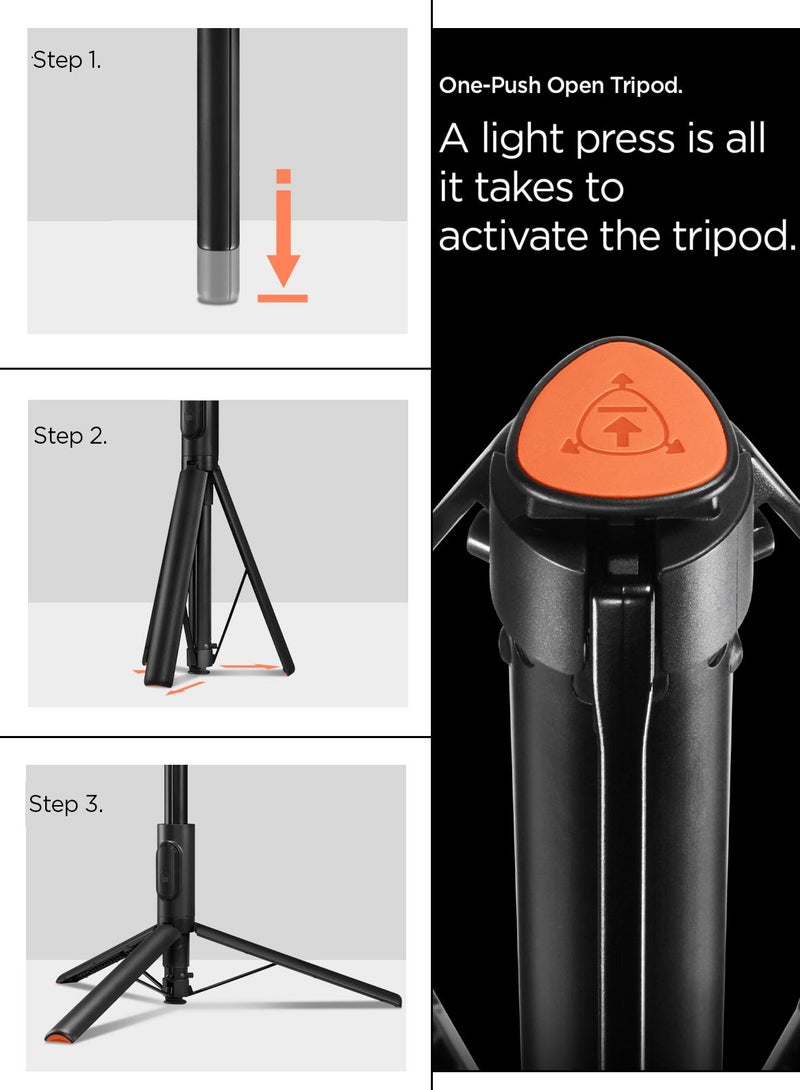 Step 1.

Step 2.

Step 3.

One-Push Open Tripod.

A light press is all it takes to activate the tripod.