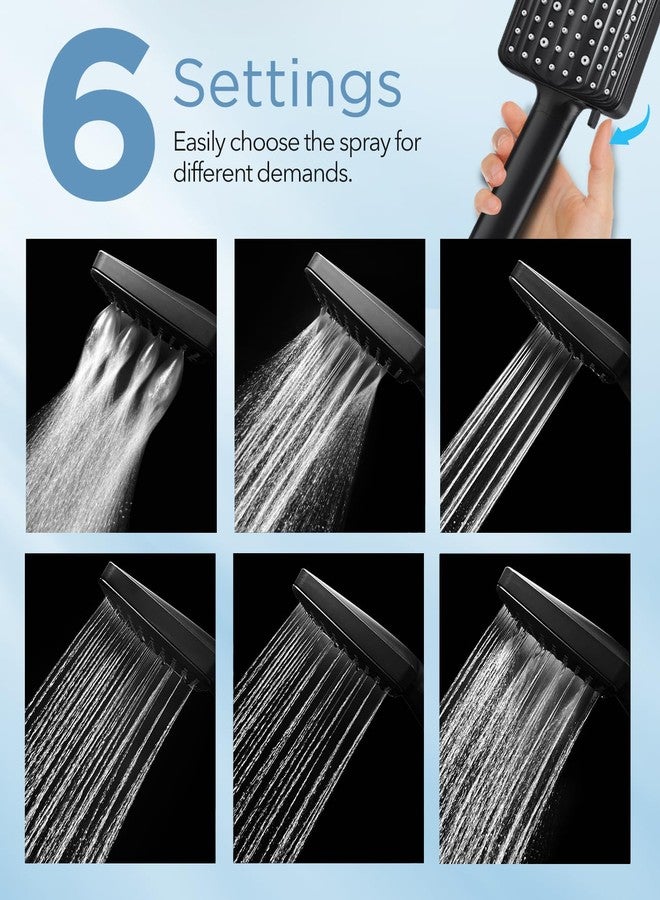 6 Settings
Easily choose the spray for different demands.