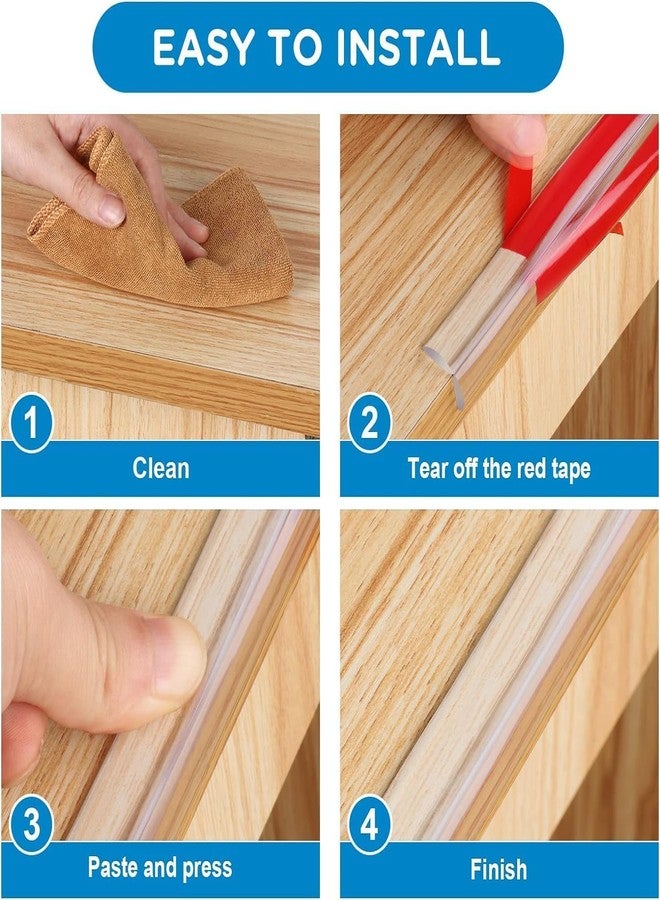 EASY TO INSTALL

1
Clean

2
Tear off the red tape

3
Paste and press

4
Finish