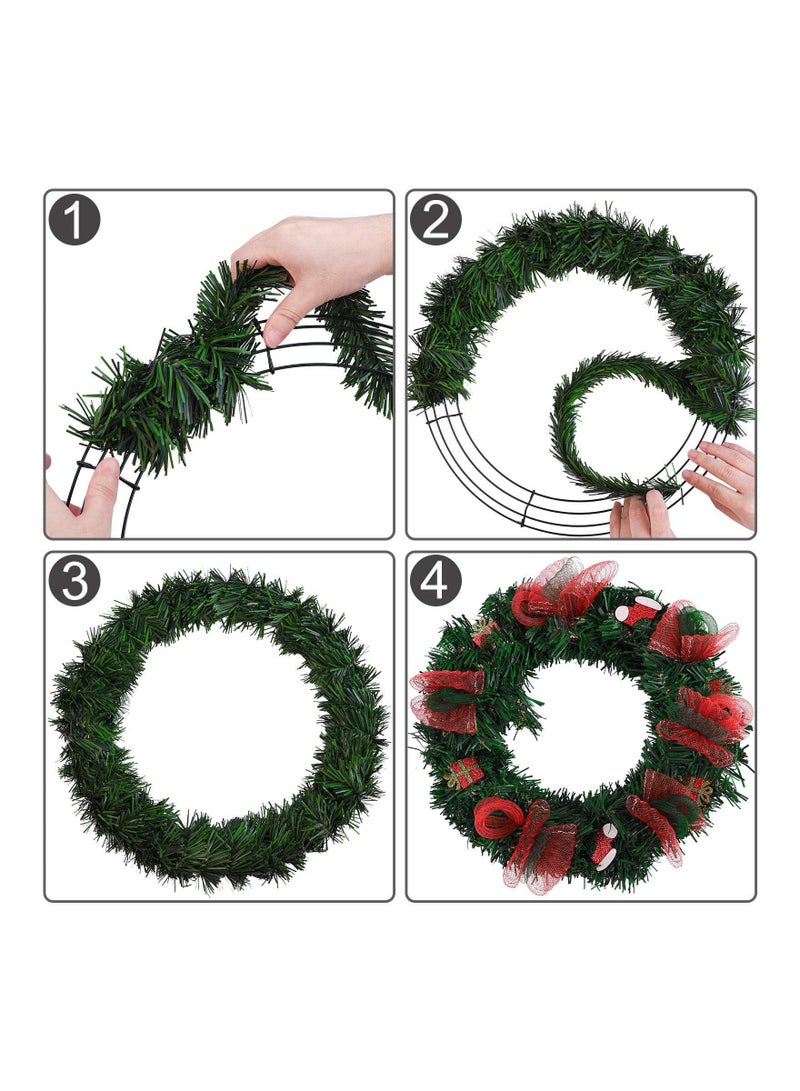 1

2

3

4