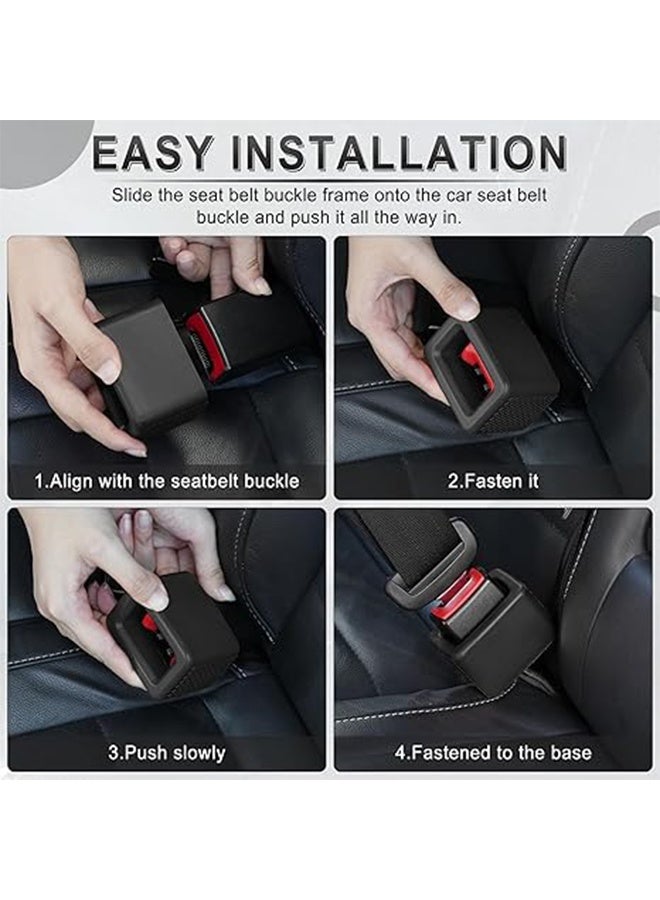 EASY INSTALLATION

Slide the seat belt buckle frame onto the car seat belt buckle and push it all the way in.

1.Align with the seatbelt buckle

2.Fasten it

3.Push slowly

4.Fastened to the base