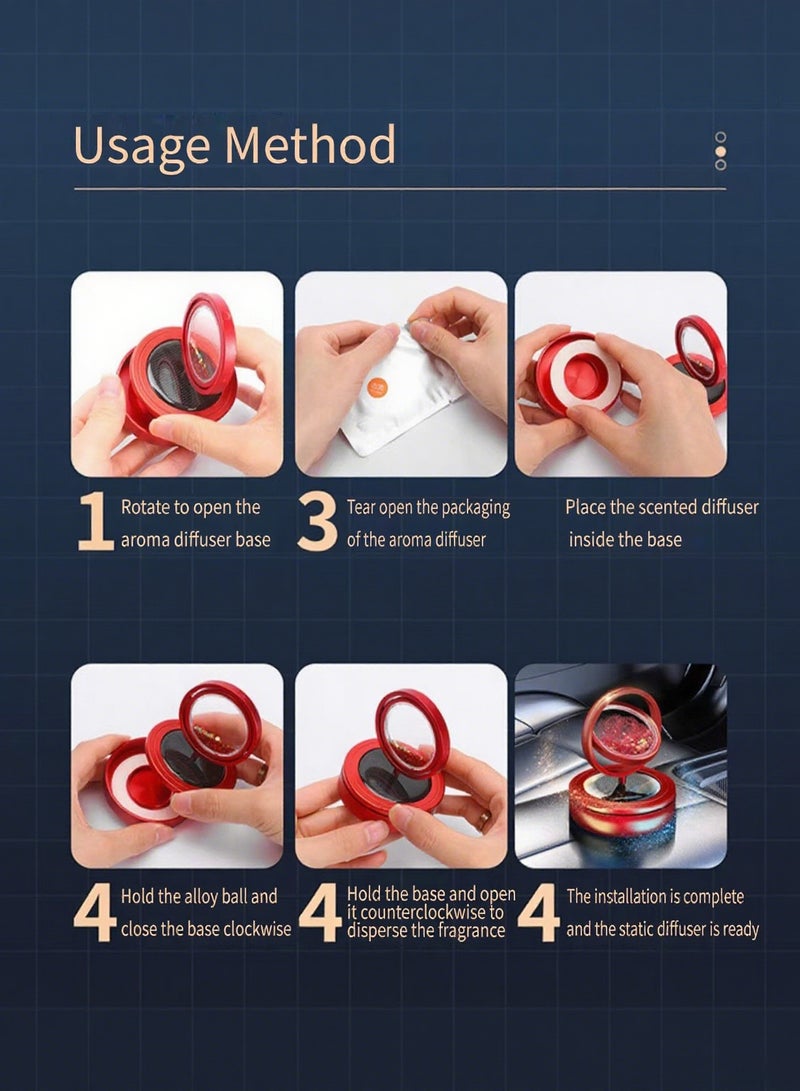 Usage Method

1 Rotate to open the aroma diffuser base

3 Tear open the packaging of the aroma diffuser

Place the scented diffuser inside the base

4 Hold the alloy ball and close the base clockwise

4 Hold the base and open it counterclockwise to disperse the fragrance

4 The installation is complete and the static diffuser is ready