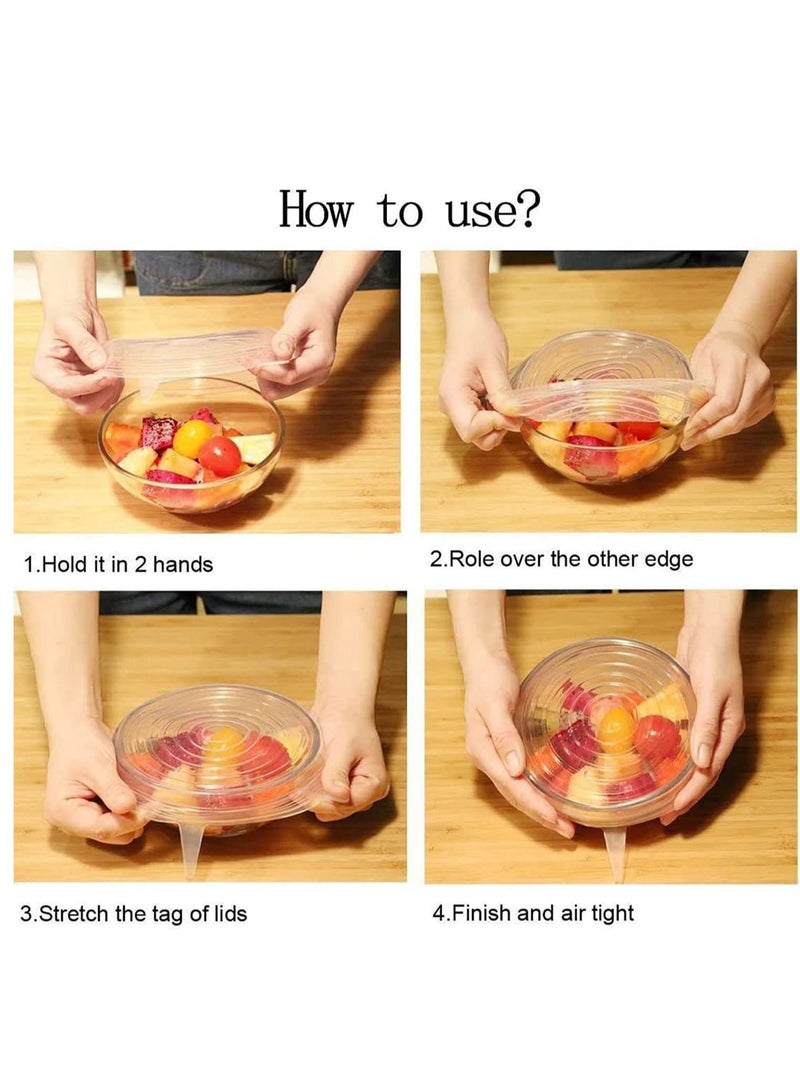 How to use?

1.Hold it in 2 hands

2.Role over the other edge

3.Stretch the tag of lids

4.Finish and air tight