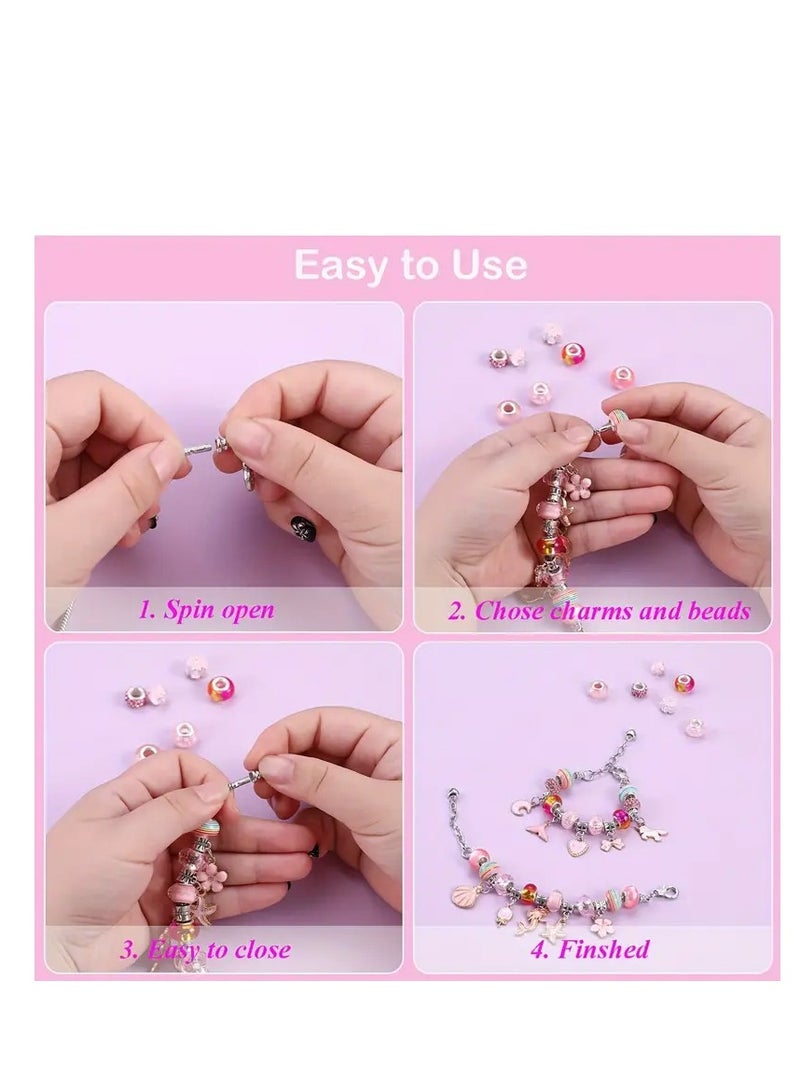 Easy to Use

1. Spin open

2. Chose charms and beads

3. Easy to close

4. Finshed