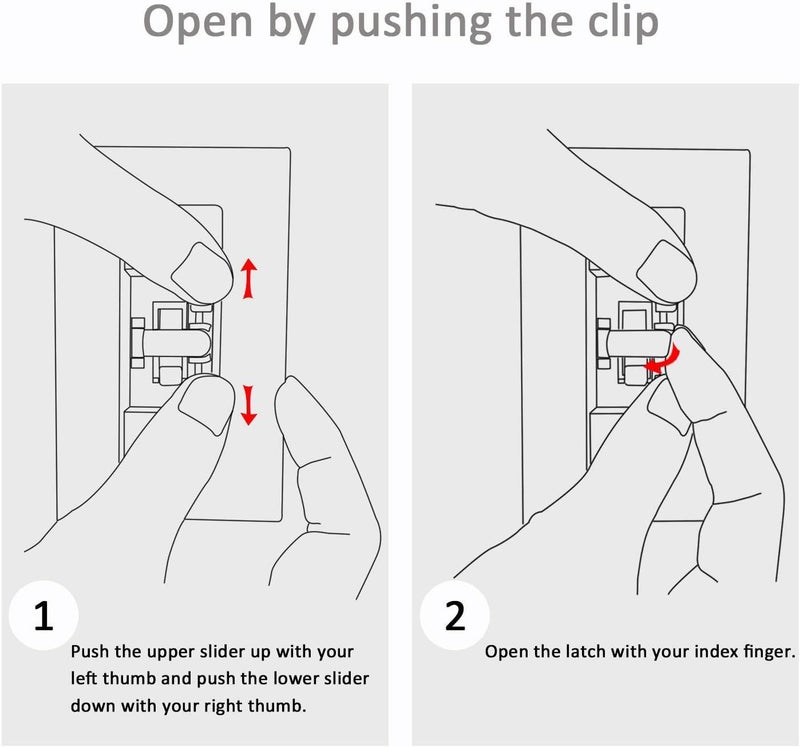 Open by pushing the clip

1

Push the upper slider up with your left thumb and push the lower slider down with your right thumb.

2

Open the latch with your index finger.