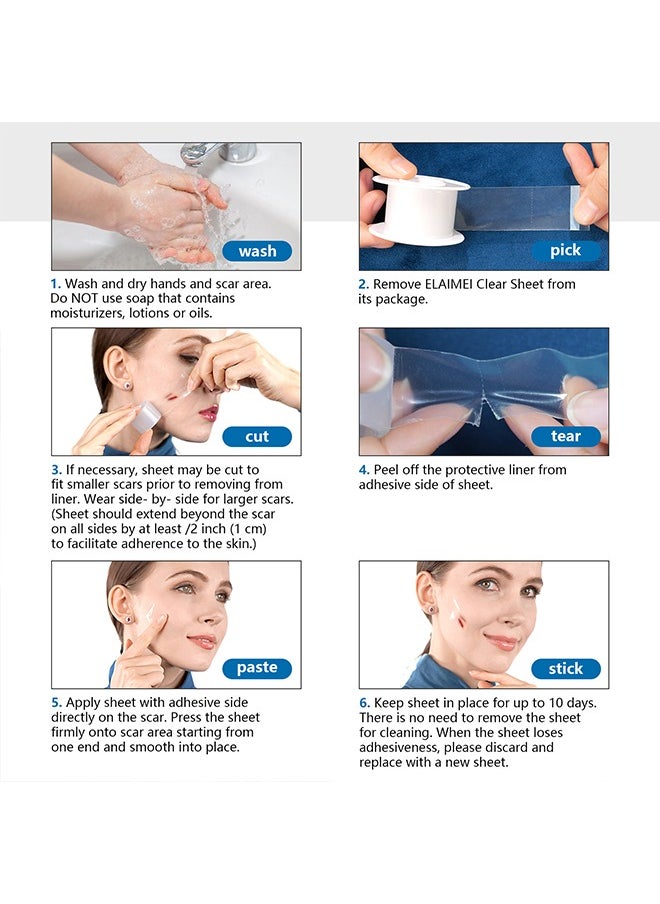 wash

1. Wash and dry hands and scar area. Do NOT use soap that contains moisturizers, lotions or oils.

pick

2. Remove ELAIMEI Clear Sheet from its package.

cut

3. If necessary, sheet may be cut to fit smaller scars prior to removing from liner. Wear side- by- side for larger scars. (Sheet should extend beyond the scar on all sides by at least /2 inch (1 cm) to facilitate adherence to the skin.)

tear

4. Peel off the protective liner from adhesive side of sheet.

paste

5. Apply sheet with adhesive side directly on the scar. Press the sheet firmly onto scar area starting from one end and smooth into place.

stick

6. Keep sheet in place for up to 10 days. There is no need to remove the sheet for cleaning. When the sheet loses adhesiveness, please discard and replace with a new sheet.