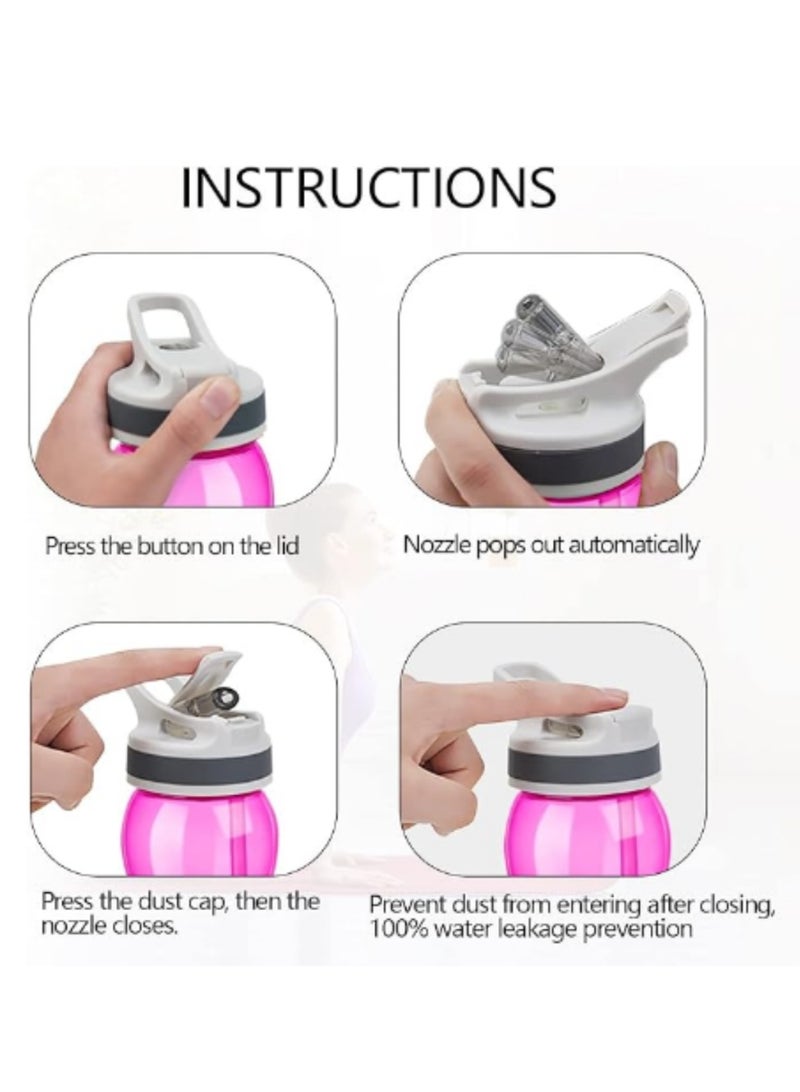 INSTRUCTIONS

Press the button on the lid

Nozzle pops out automatically

Press the dust cap, then the nozzle closes.

Prevent dust from entering after closing, 100% water leakage prevention