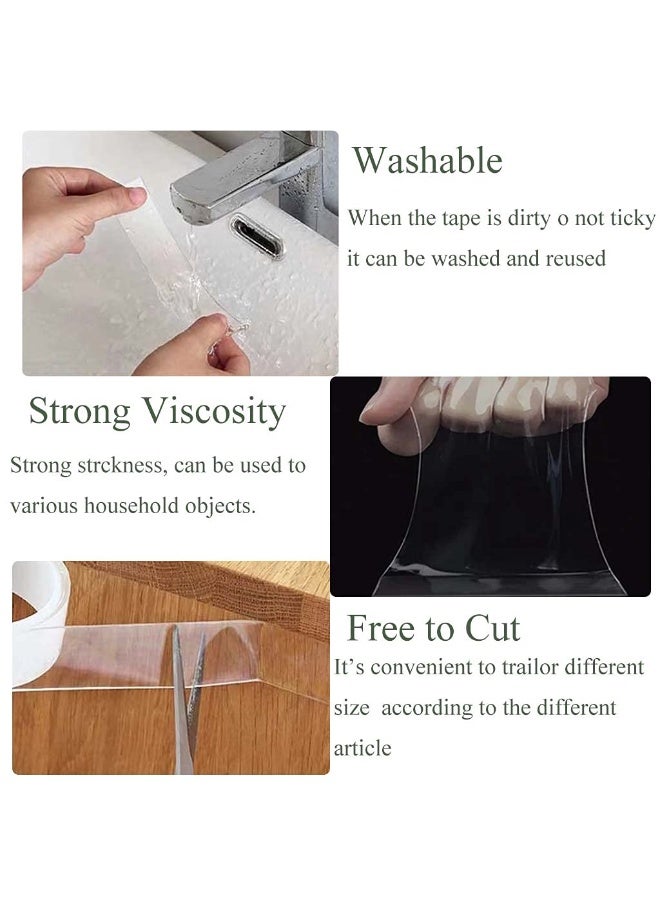 Washable

When the tape is dirty o not ticky it can be washed and reused

Strong Viscosity

Strong strckness, can be used to various household objects.

Free to Cut

It's convenient to trailor different size according to the different article