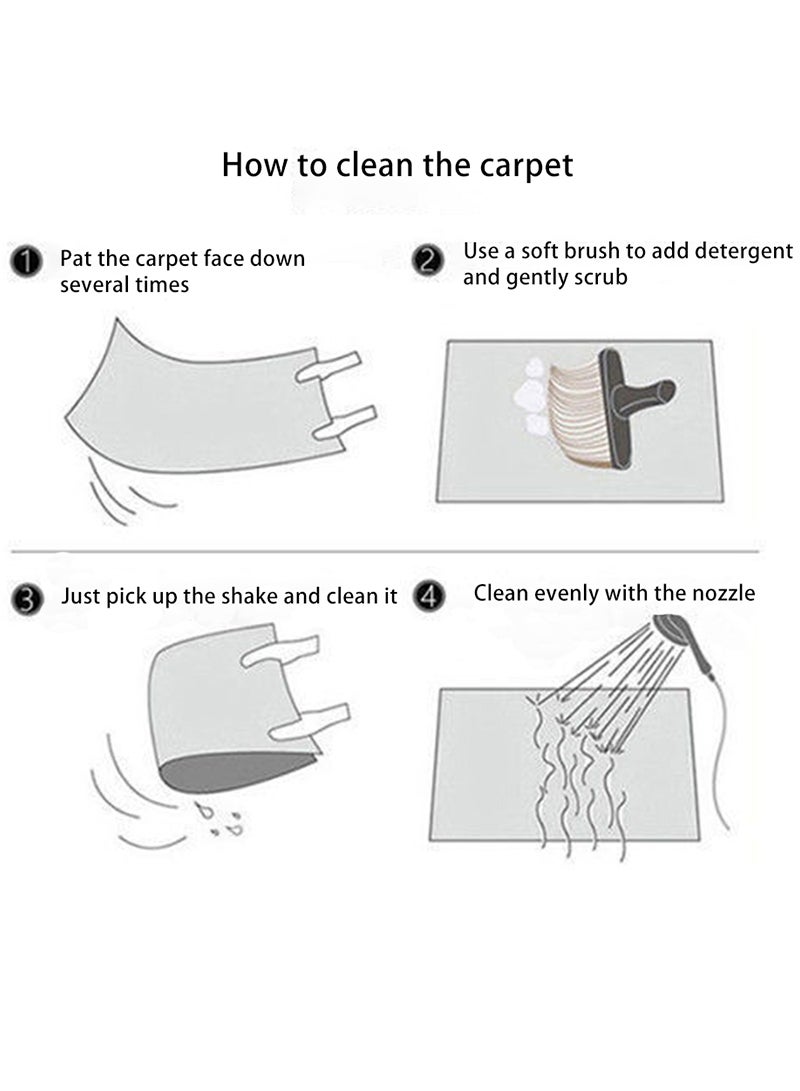 How to clean the carpet

1 Pat the carpet face down several times

2 Use a soft brush to add detergent and gently scrub

3 Just pick up the shake and clean it

4 Clean evenly with the nozzle