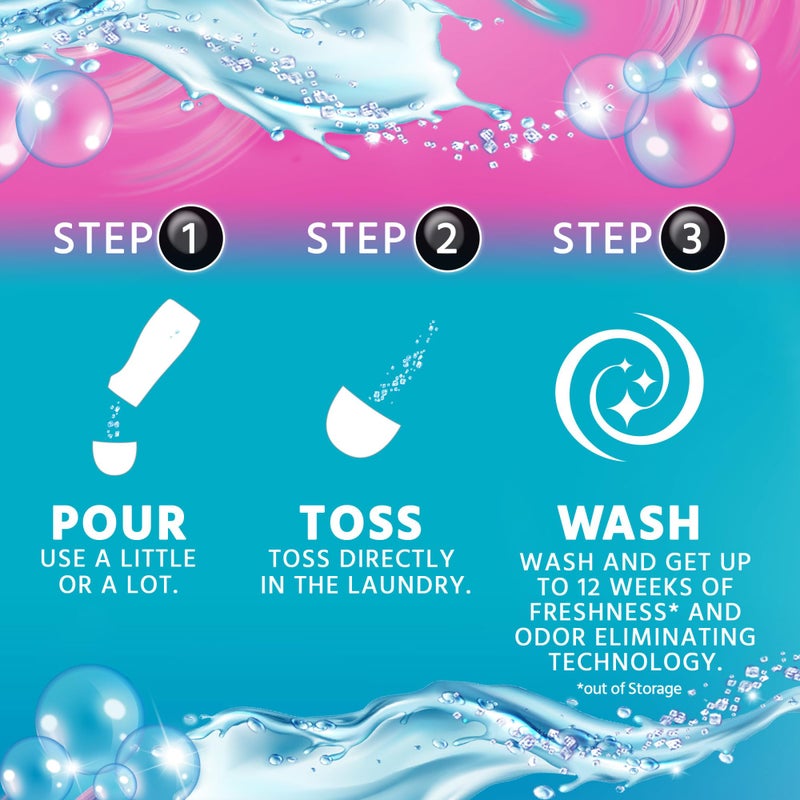 STEP 1

POUR
USE A LITTLE OR A LOT.

STEP 2

TOSS
TOSS DIRECTLY IN THE LAUNDRY.

STEP 3

WASH
WASH AND GET UP TO 12 WEEKS OF FRESHNESS* AND ODOR ELIMINATING TECHNOLOGY.

*out of Storage