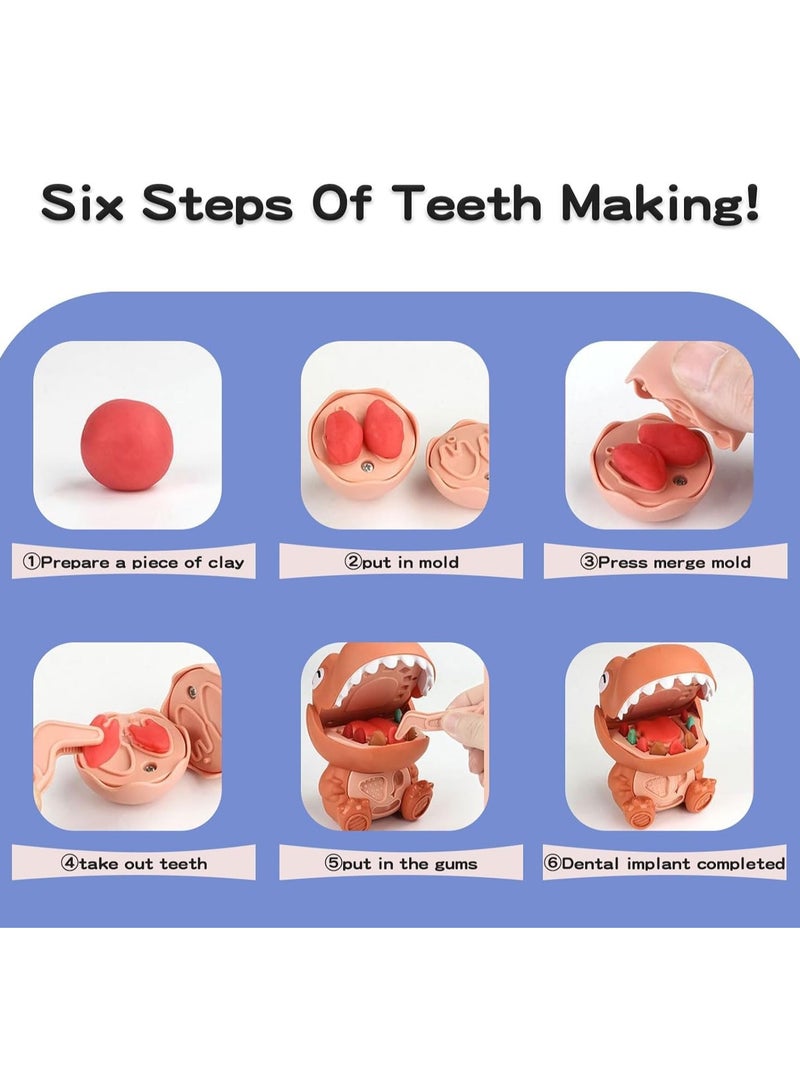 Six Steps Of Teeth Making!

①Prepare a piece of clay

②put in mold

③Press merge mold

④take out teeth

⑤put in the gums

⑥Dental implant completed